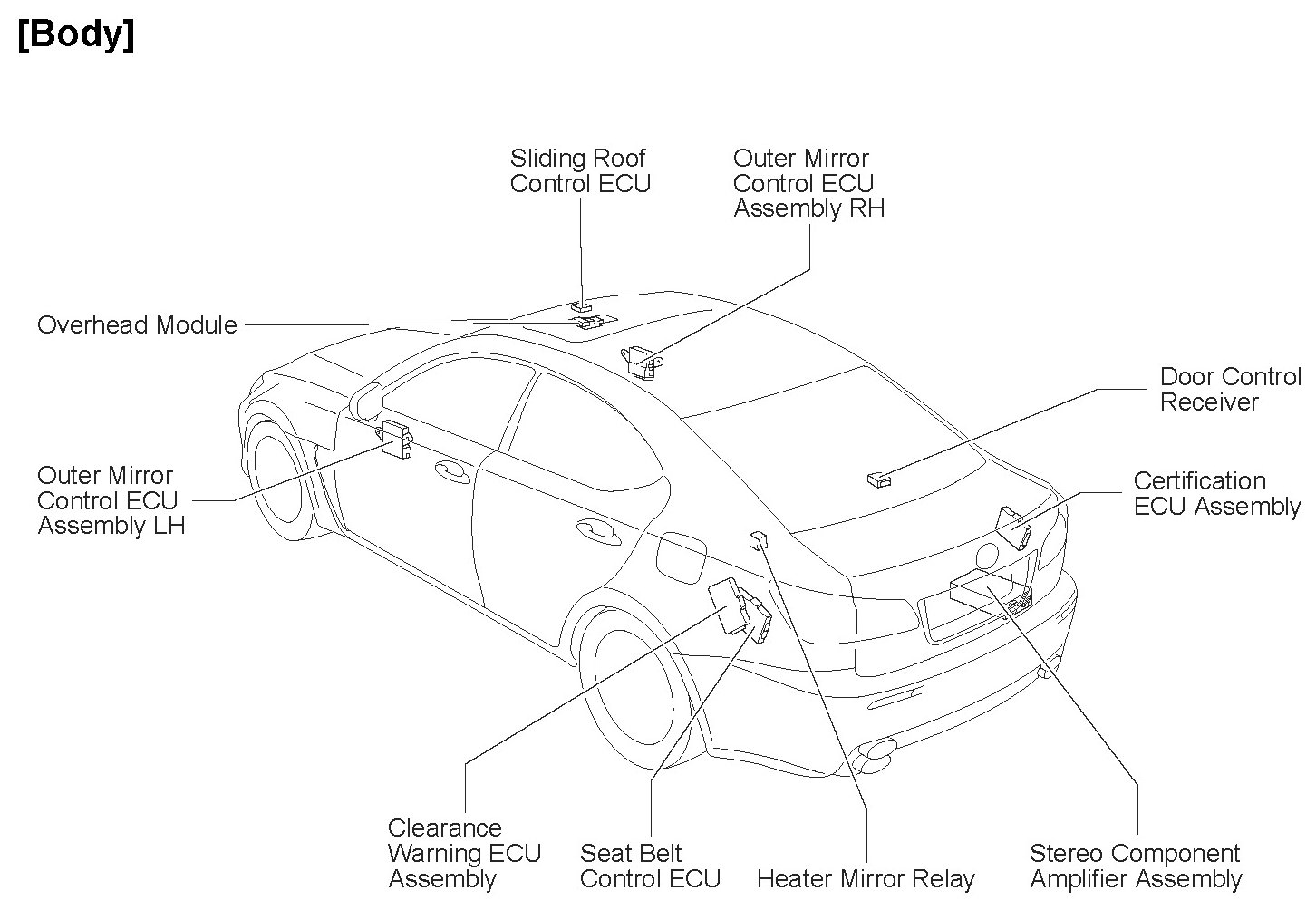 [Body]

Sliding Roof Control ECU

Outer Mirror Control ECU Assembly RH

Overhead Module

Door Control Receiver

Outer Mirror Control ECU Assembly LH

Certification ECU Assembly

Clearance Warning ECU Assembly

Seat Belt Control ECU

Heater Mirror Relay

Stereo Component Amplifier Assembly