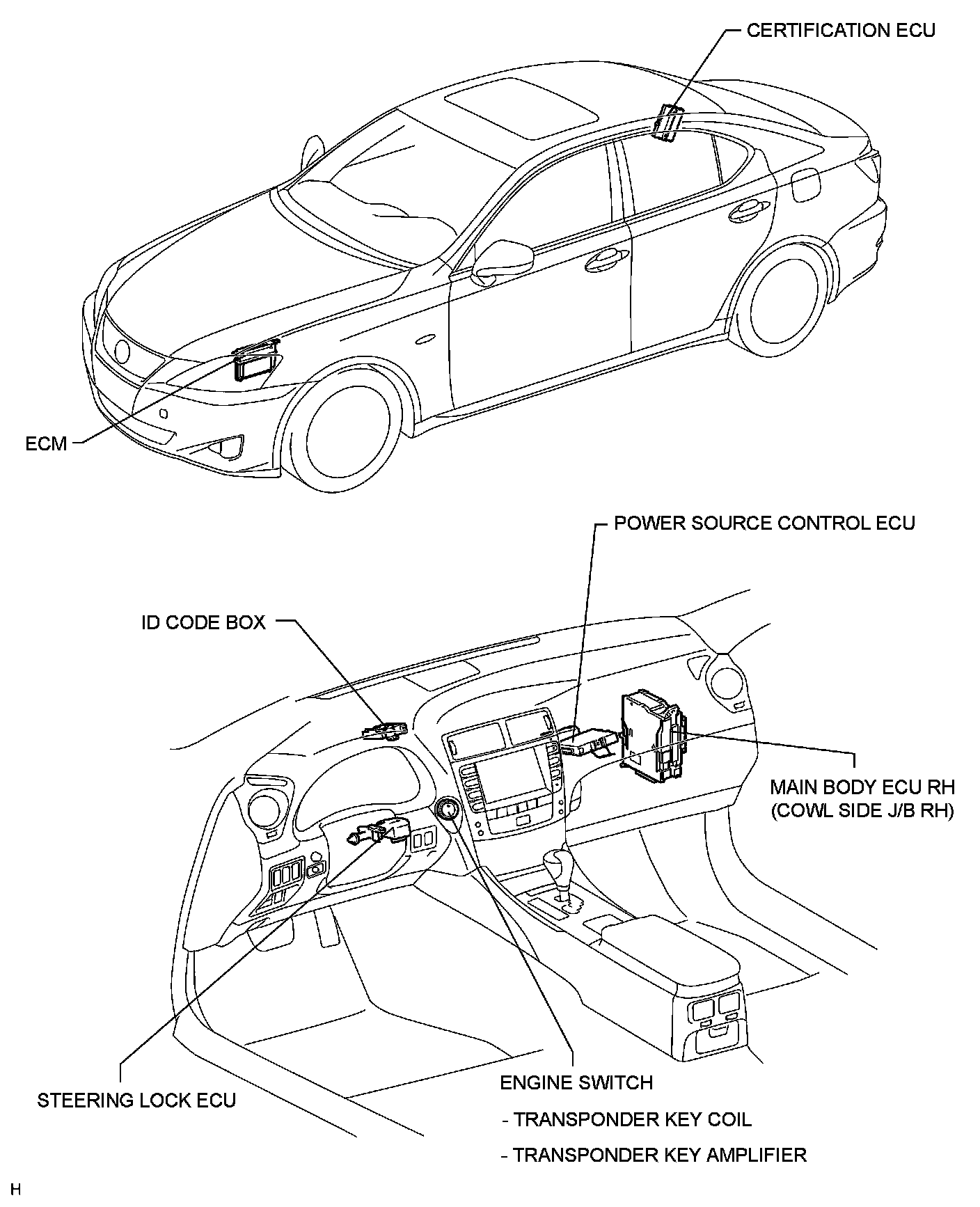 CERTIFICATION ECU

ECM

POWER SOURCE CONTROL ECU

ID CODE BOX

MAIN BODY ECU RH
(COWL SIDE J/B RH)

STEERING LOCK ECU

ENGINE SWITCH
- TRANSPONDER KEY COIL
- TRANSPONDER KEY AMPLIFIER

H