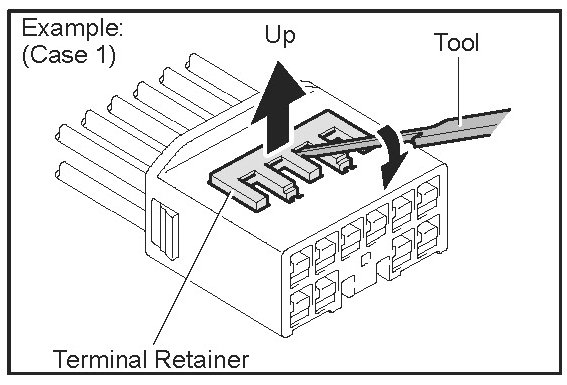 Example:
(Case 1)

Up

Tool

Terminal Retainer