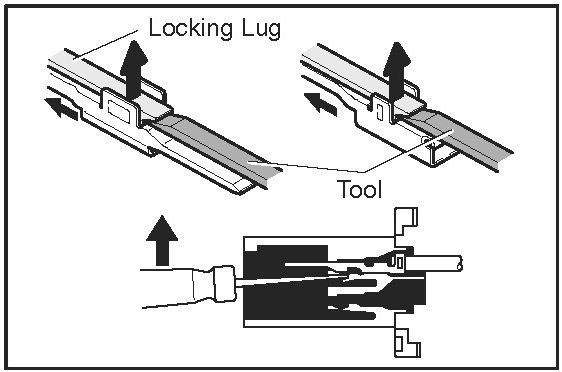 Locking Lug

Tool