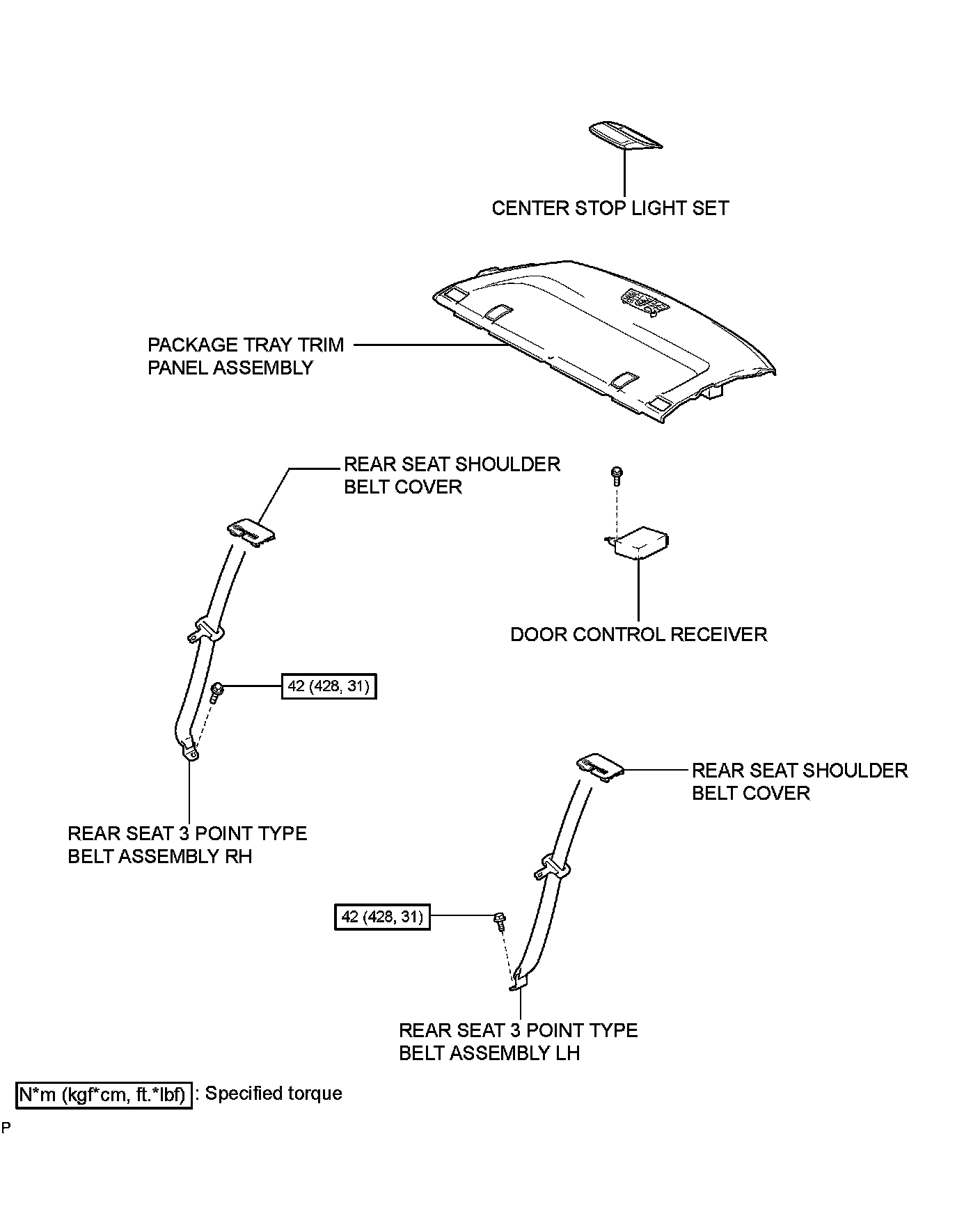 CENTER STOP LIGHT SET

PACKAGE TRAY TRIM PANEL ASSEMBLY

REAR SEAT SHOULDER BELT COVER

DOOR CONTROL RECEIVER

42 (428, 31)

REAR SEAT 3 POINT TYPE BELT ASSEMBLY RH

REAR SEAT SHOULDER BELT COVER

42 (428, 31)

REAR SEAT 3 POINT TYPE BELT ASSEMBLY LH

N*m (kgf*cm, ft.*lbf) : Specified torque

P