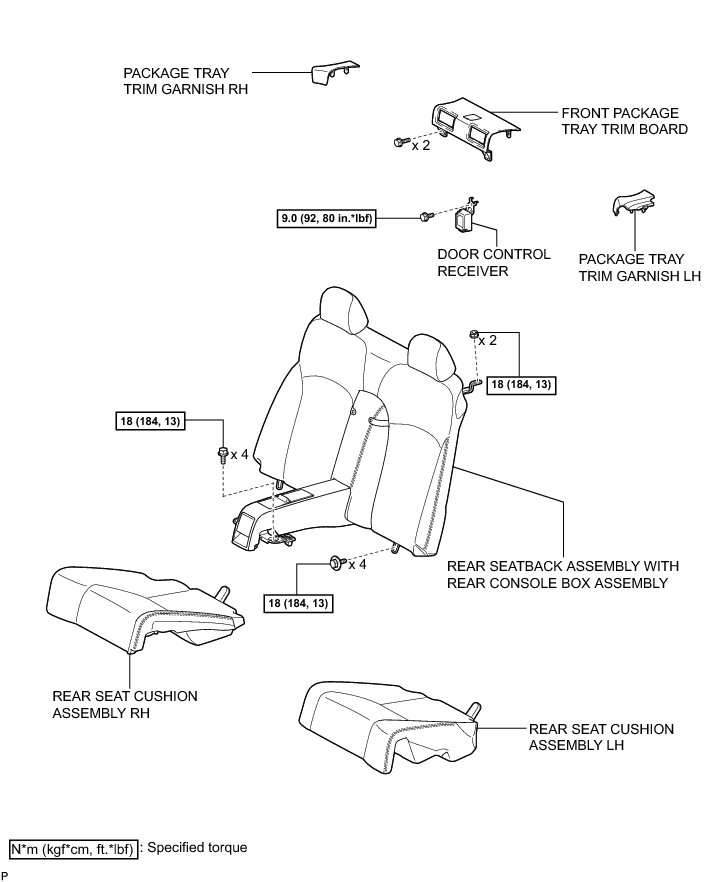 PACKAGE TRAY TRIM GARNISH RH

FRONT PACKAGE TRAY TRIM BOARD

x 2

9.0 (92, 80 in.*lbf)

DOOR CONTROL RECEIVER

PACKAGE TRAY TRIM GARNISH LH

x 2

18 (184, 13)

18 (184, 13)

x 4

x 4

18 (184, 13)

REAR SEATBACK ASSEMBLY WITH REAR CONSOLE BOX ASSEMBLY

REAR SEAT CUSHION ASSEMBLY RH

REAR SEAT CUSHION ASSEMBLY LH

N*m (kgf*cm, ft.*lbf) : Specified torque

P