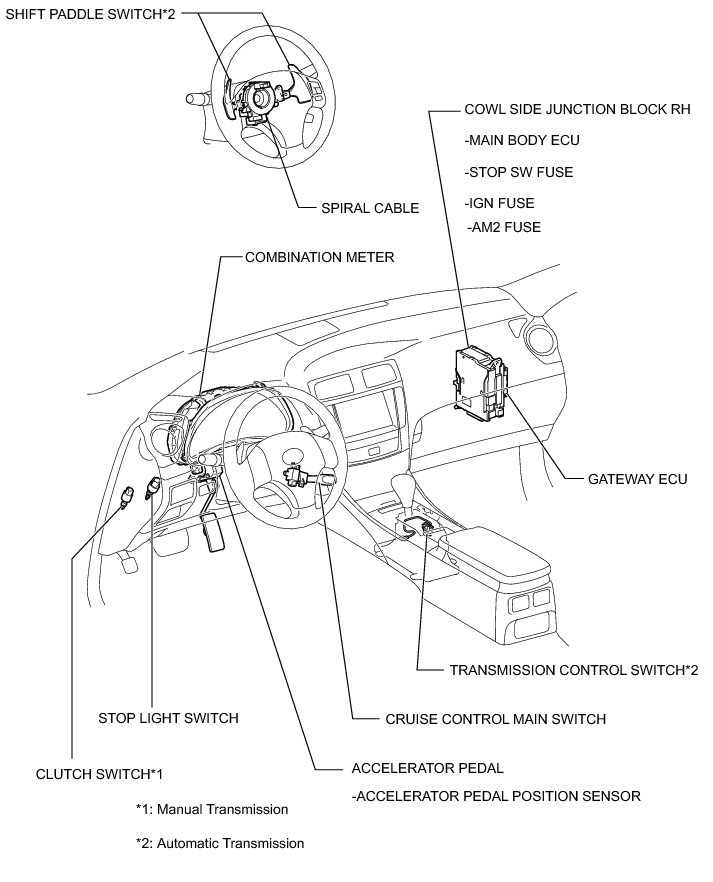 SHIFT PADDLE SWITCH*2

SPIRAL CABLE

COWL SIDE JUNCTION BLOCK RH

-MAIN BODY ECU

-STOP SW FUSE

-IGN FUSE

-AM2 FUSE

COMBINATION METER

GATEWAY ECU

TRANSMISSION CONTROL SWITCH*2

STOP LIGHT SWITCH

CRUISE CONTROL MAIN SWITCH

CLUTCH SWITCH*1

ACCELERATOR PEDAL

-ACCELERATOR PEDAL POSITION SENSOR

*1: Manual Transmission

*2: Automatic Transmission