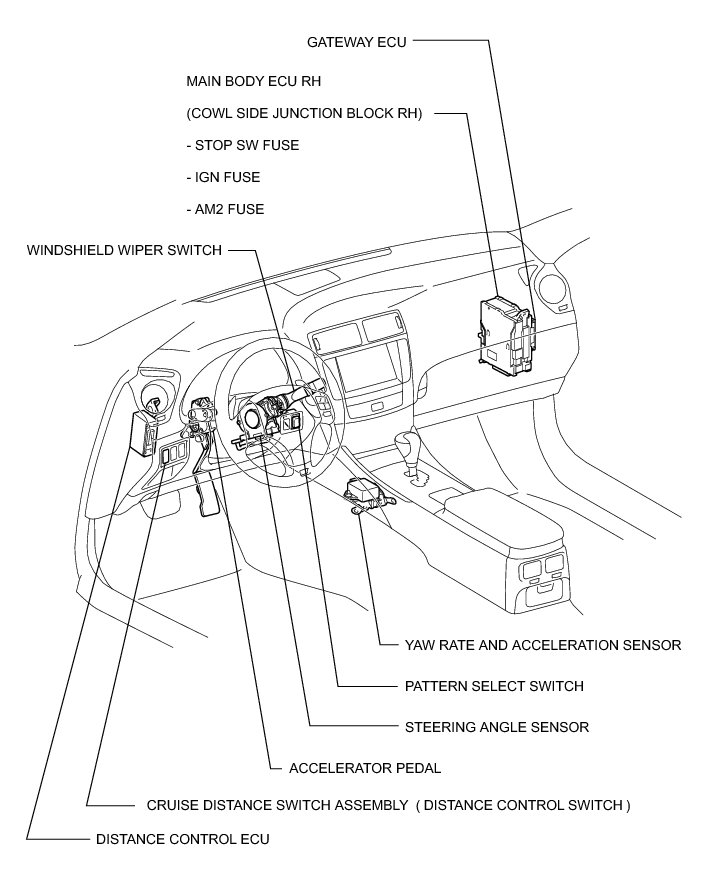 GATEWAY ECU

MAIN BODY ECU RH

(COWL SIDE JUNCTION BLOCK RH)

- STOP SW FUSE

- IGN FUSE

- AM2 FUSE

WINDSHIELD WIPER SWITCH

YAW RATE AND ACCELERATION SENSOR

PATTERN SELECT SWITCH

STEERING ANGLE SENSOR

ACCELERATOR PEDAL

CRUISE DISTANCE SWITCH ASSEMBLY ( DISTANCE CONTROL SWITCH )

DISTANCE CONTROL ECU