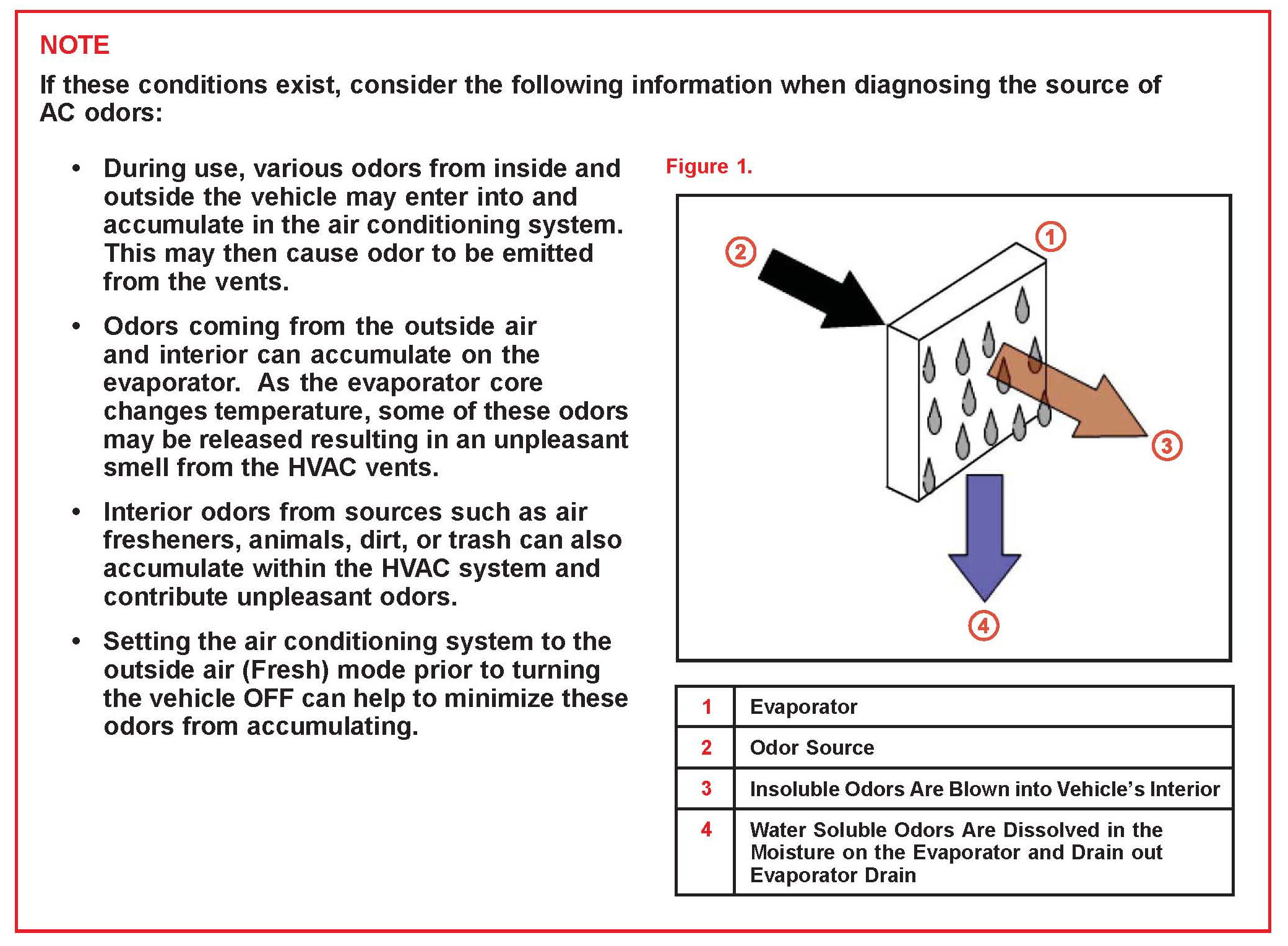 NOTE

If these conditions exist, consider the following information when diagnosing the source of AC odors:

• During use, various odors from inside and outside the vehicle may enter into and accumulate in the air conditioning system. This may then cause odor to be emitted from the vents.

• Odors coming from the outside air and interior can accumulate on the evaporator. As the evaporator core changes temperature, some of these odors may be released resulting in an unpleasant smell from the HVAC vents.

• Interior odors from sources such as air fresheners, animals, dirt, or trash can also accumulate within the HVAC system and contribute unpleasant odors.

• Setting the air conditioning system to the outside air (Fresh) mode prior to turning the vehicle OFF can help to minimize these odors from accumulating.

Figure 1.

2

1

3

4

| 1 | Evaporator |
|---|---|
| 2 | Odor Source |
| 3 | Insoluble Odors Are Blown into Vehicle's Interior |
| 4 | Water Soluble Odors Are Dissolved in the Moisture on the Evaporator and Drain out Evaporator Drain |