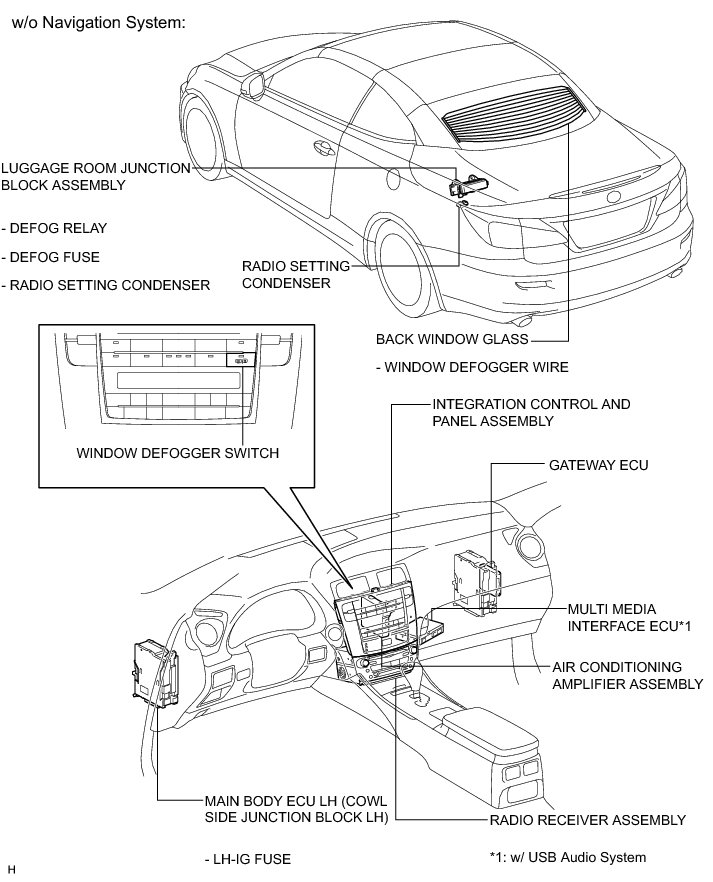 w/o Navigation System:

LUGGAGE ROOM JUNCTION BLOCK ASSEMBLY

- DEFOG RELAY

- DEFOG FUSE

- RADIO SETTING CONDENSER

RADIO SETTING CONDENSER

BACK WINDOW GLASS

- WINDOW DEFOGGER WIRE

WINDOW DEFOGGER SWITCH

INTEGRATION CONTROL AND PANEL ASSEMBLY

GATEWAY ECU

MULTI MEDIA INTERFACE ECU*1

AIR CONDITIONING AMPLIFIER ASSEMBLY

MAIN BODY ECU LH (COWL SIDE JUNCTION BLOCK LH)

- LH-IG FUSE

RADIO RECEIVER ASSEMBLY

*1: w/ USB Audio System

H