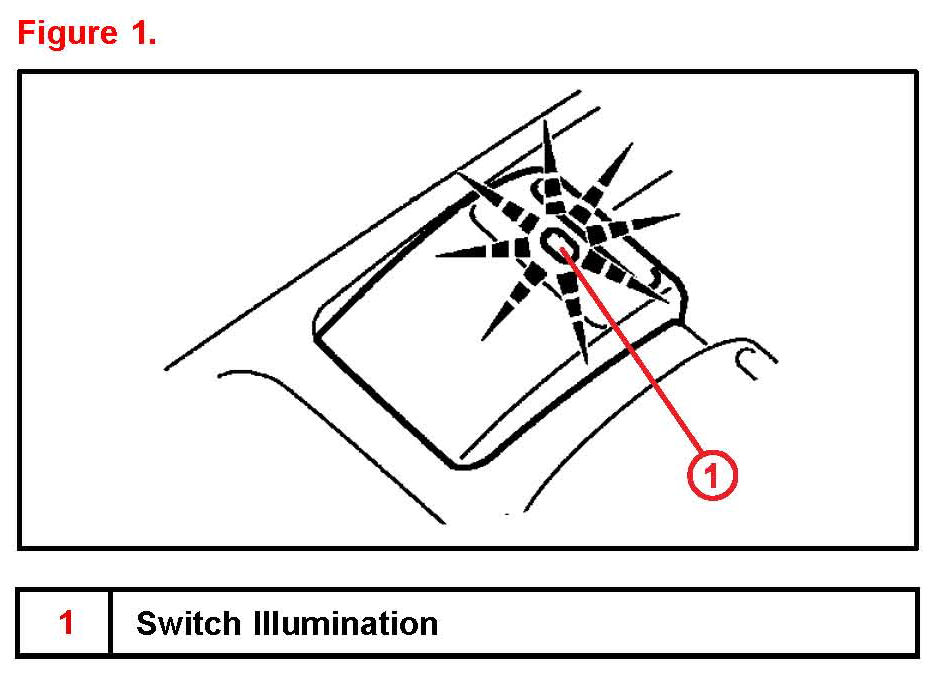 Figure 1.

1

| 1 | Switch Illumination |
|---|---|