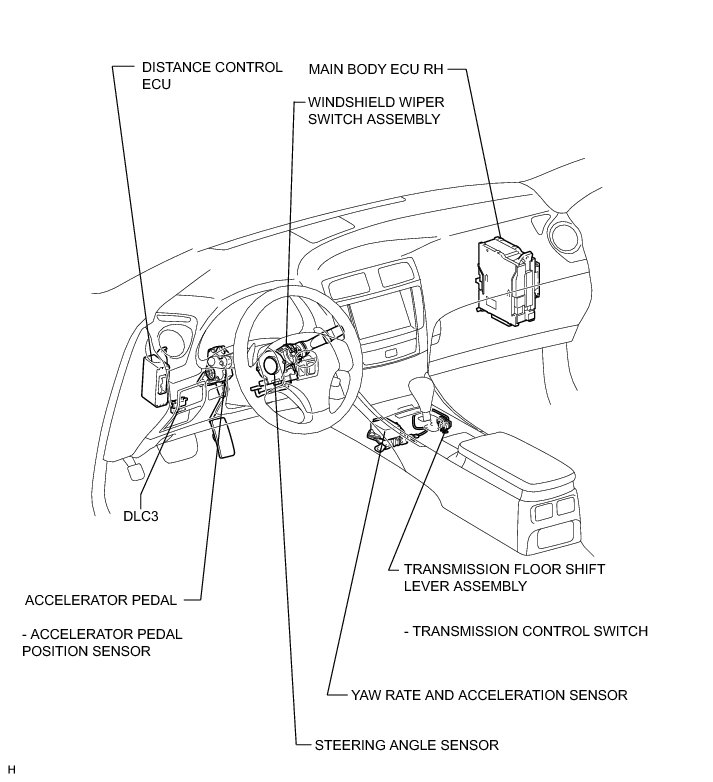 DISTANCE CONTROL ECU

MAIN BODY ECU RH

WINDSHIELD WIPER SWITCH ASSEMBLY

DLC3

ACCELERATOR PEDAL

- ACCELERATOR PEDAL POSITION SENSOR

TRANSMISSION FLOOR SHIFT LEVER ASSEMBLY

- TRANSMISSION CONTROL SWITCH

YAW RATE AND ACCELERATION SENSOR

STEERING ANGLE SENSOR

H