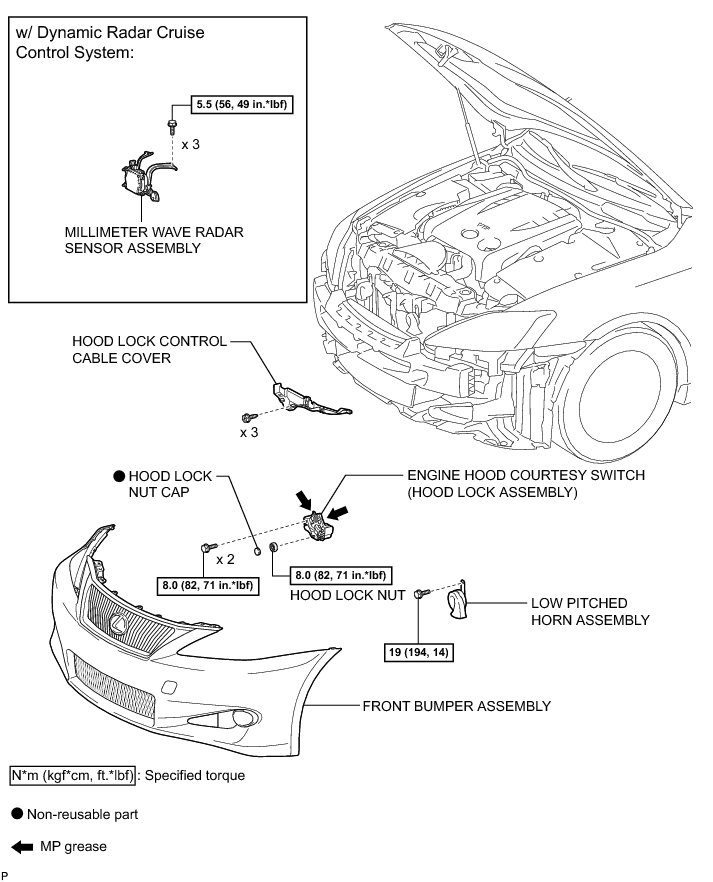 w/ Dynamic Radar Cruise Control System:

5.5 (56, 49 in.*lbf)

x 3

MILLIMETER WAVE RADAR SENSOR ASSEMBLY

HOOD LOCK CONTROL CABLE COVER

x 3

● HOOD LOCK NUT CAP

ENGINE HOOD COURTESY SWITCH (HOOD LOCK ASSEMBLY)

x 2

8.0 (82, 71 in.*lbf)

8.0 (82, 71 in.*lbf)

HOOD LOCK NUT

LOW PITCHED HORN ASSEMBLY

19 (194, 14)

FRONT BUMPER ASSEMBLY

N*m (kgf*cm, ft.*lbf) : Specified torque

● Non-reusable part

MP grease

P