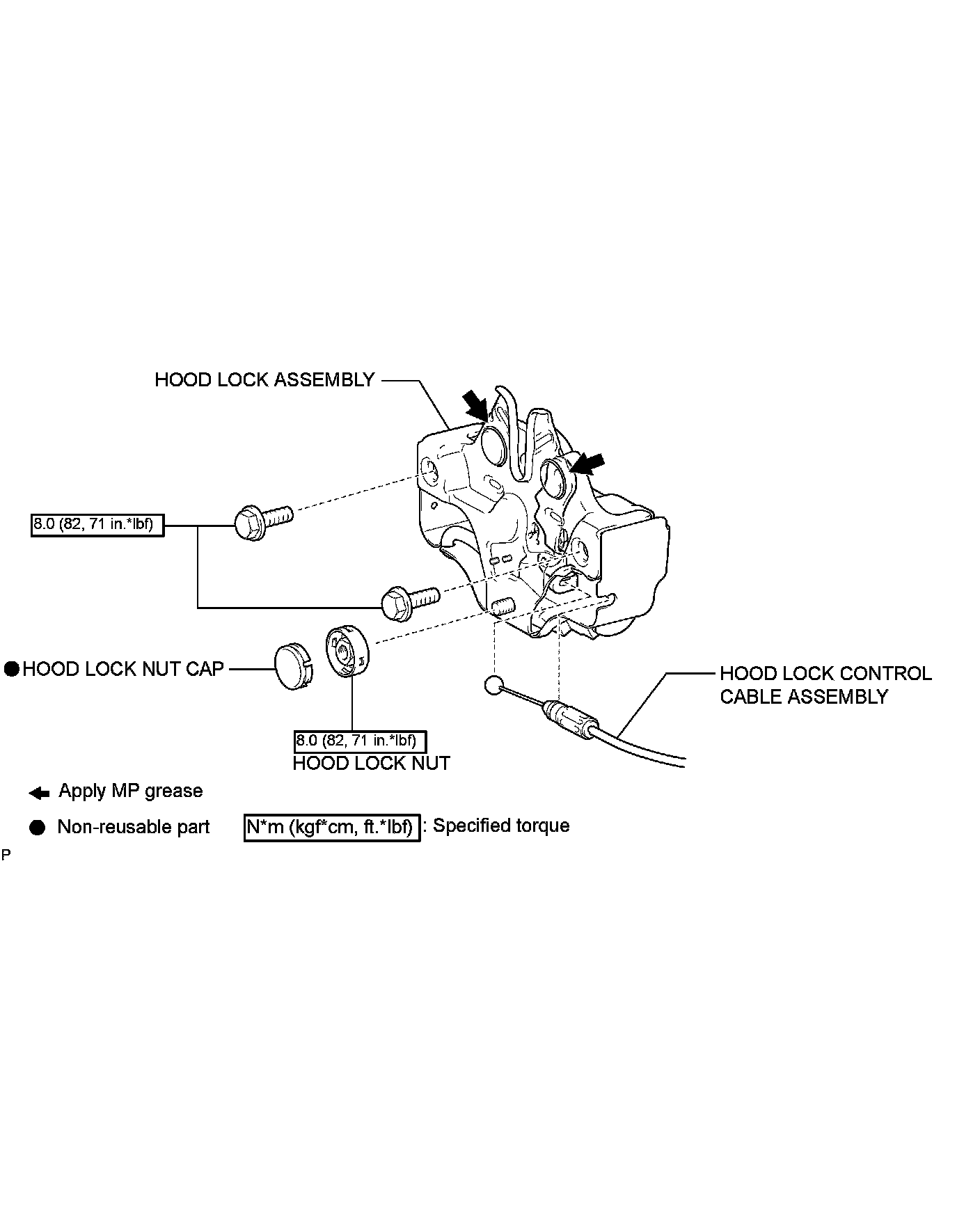 HOOD LOCK ASSEMBLY

8.0 (82, 71 in.*lbf)

HOOD LOCK NUT CAP

HOOD LOCK CONTROL CABLE ASSEMBLY

8.0 (82, 71 in.*lbf)
HOOD LOCK NUT

Apply MP grease

Non-reusable part

N*m (kgf*cm, ft.*lbf) : Specified torque

P