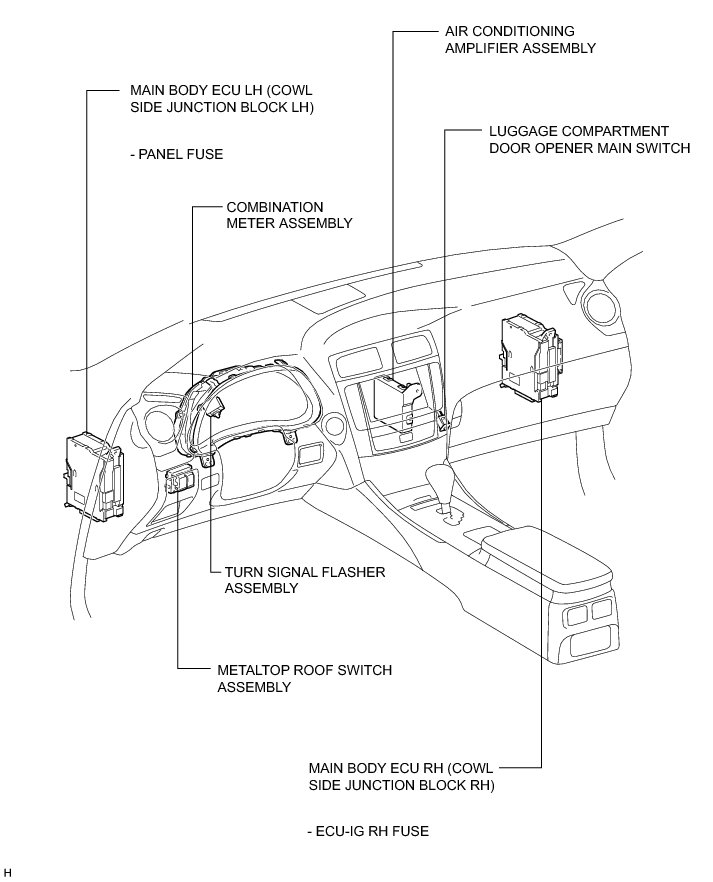 AIR CONDITIONING AMPLIFIER ASSEMBLY

MAIN BODY ECU LH (COWL SIDE JUNCTION BLOCK LH)

- PANEL FUSE

LUGGAGE COMPARTMENT DOOR OPENER MAIN SWITCH

COMBINATION METER ASSEMBLY

TURN SIGNAL FLASHER ASSEMBLY

METALTOP ROOF SWITCH ASSEMBLY

MAIN BODY ECU RH (COWL SIDE JUNCTION BLOCK RH)

- ECU-IG RH FUSE

H