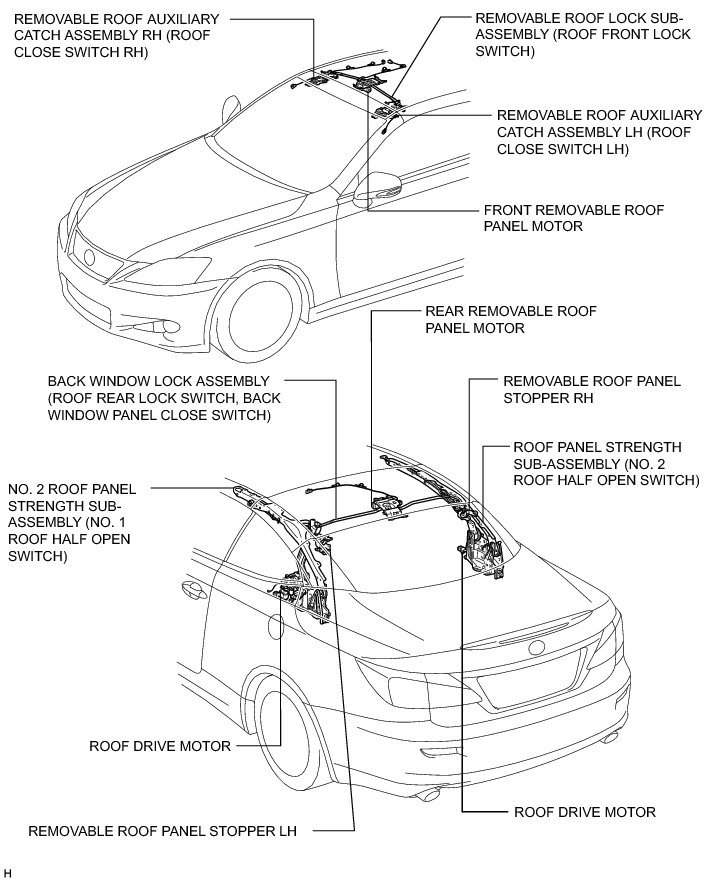 REMOVABLE ROOF AUXILIARY CATCH ASSEMBLY RH (ROOF CLOSE SWITCH RH)

REMOVABLE ROOF LOCK SUB-ASSEMBLY (ROOF FRONT LOCK SWITCH)

REMOVABLE ROOF AUXILIARY CATCH ASSEMBLY LH (ROOF CLOSE SWITCH LH)

FRONT REMOVABLE ROOF PANEL MOTOR

REAR REMOVABLE ROOF PANEL MOTOR

BACK WINDOW LOCK ASSEMBLY (ROOF REAR LOCK SWITCH, BACK WINDOW PANEL CLOSE SWITCH)

REMOVABLE ROOF PANEL STOPPER RH

ROOF PANEL STRENGTH SUB-ASSEMBLY (NO. 2 ROOF HALF OPEN SWITCH)

NO. 2 ROOF PANEL STRENGTH SUB-ASSEMBLY (NO. 1 ROOF HALF OPEN SWITCH)

ROOF DRIVE MOTOR

ROOF DRIVE MOTOR

REMOVABLE ROOF PANEL STOPPER LH

H