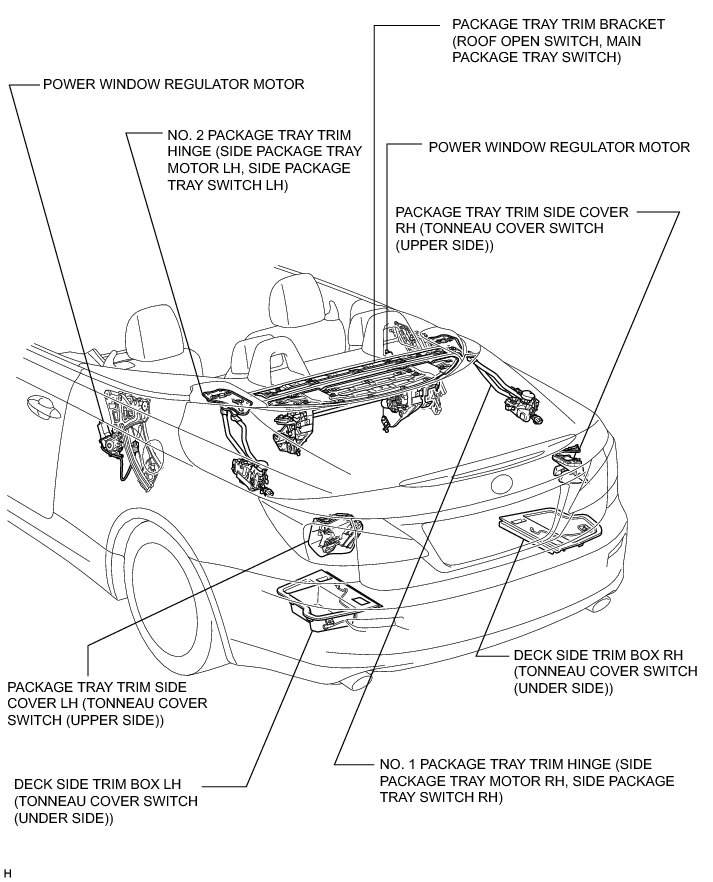 PACKAGE TRAY TRIM BRACKET (ROOF OPEN SWITCH, MAIN PACKAGE TRAY SWITCH)

POWER WINDOW REGULATOR MOTOR

NO. 2 PACKAGE TRAY TRIM HINGE (SIDE PACKAGE TRAY MOTOR LH, SIDE PACKAGE TRAY SWITCH LH)

POWER WINDOW REGULATOR MOTOR

PACKAGE TRAY TRIM SIDE COVER RH (TONNEAU COVER SWITCH (UPPER SIDE))

DECK SIDE TRIM BOX RH (TONNEAU COVER SWITCH (UNDER SIDE))

PACKAGE TRAY TRIM SIDE COVER LH (TONNEAU COVER SWITCH (UPPER SIDE))

NO. 1 PACKAGE TRAY TRIM HINGE (SIDE PACKAGE TRAY MOTOR RH, SIDE PACKAGE TRAY SWITCH RH)

DECK SIDE TRIM BOX LH (TONNEAU COVER SWITCH (UNDER SIDE))

H