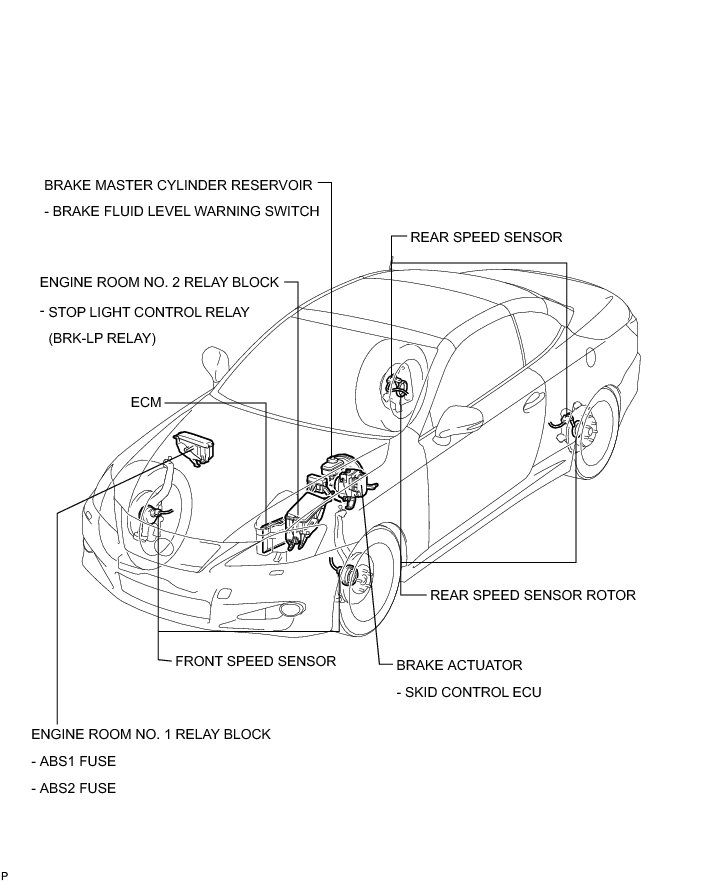 BRAKE MASTER CYLINDER RESERVOIR
- BRAKE FLUID LEVEL WARNING SWITCH

REAR SPEED SENSOR

ENGINE ROOM NO. 2 RELAY BLOCK
- STOP LIGHT CONTROL RELAY
(BRK-LP RELAY)

ECM

REAR SPEED SENSOR ROTOR

FRONT SPEED SENSOR

BRAKE ACTUATOR
- SKID CONTROL ECU

ENGINE ROOM NO. 1 RELAY BLOCK
- ABS1 FUSE
- ABS2 FUSE

P