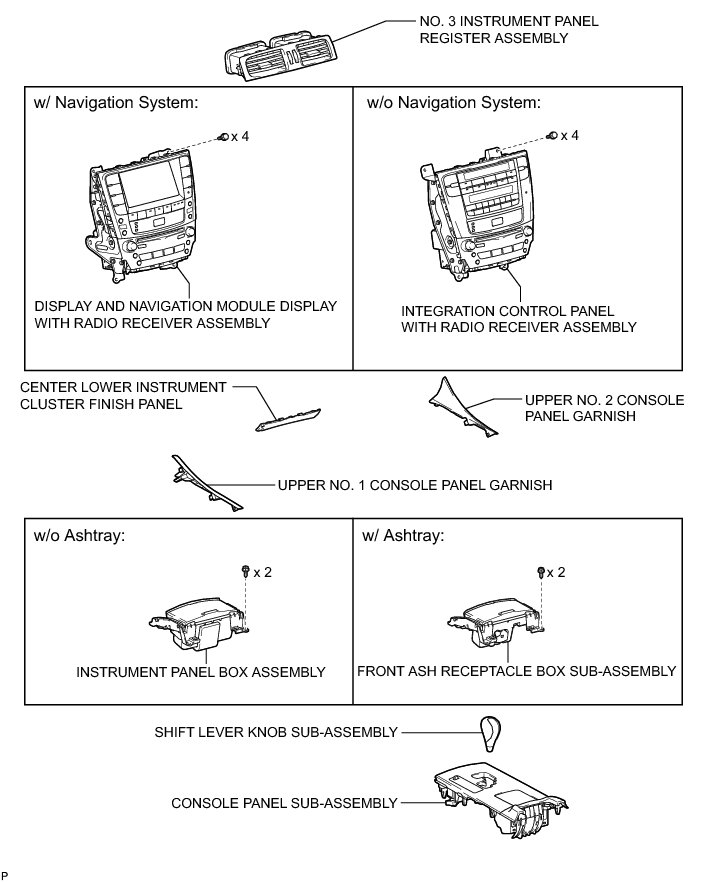 NO. 3 INSTRUMENT PANEL REGISTER ASSEMBLY

w/ Navigation System:

x 4

DISPLAY AND NAVIGATION MODULE DISPLAY WITH RADIO RECEIVER ASSEMBLY

w/o Navigation System:

x 4

INTEGRATION CONTROL PANEL WITH RADIO RECEIVER ASSEMBLY

CENTER LOWER INSTRUMENT CLUSTER FINISH PANEL

UPPER NO. 2 CONSOLE PANEL GARNISH

UPPER NO. 1 CONSOLE PANEL GARNISH

w/o Ashtray:

x 2

INSTRUMENT PANEL BOX ASSEMBLY

w/ Ashtray:

x 2

FRONT ASH RECEPTACLE BOX SUB-ASSEMBLY

SHIFT LEVER KNOB SUB-ASSEMBLY

CONSOLE PANEL SUB-ASSEMBLY

P