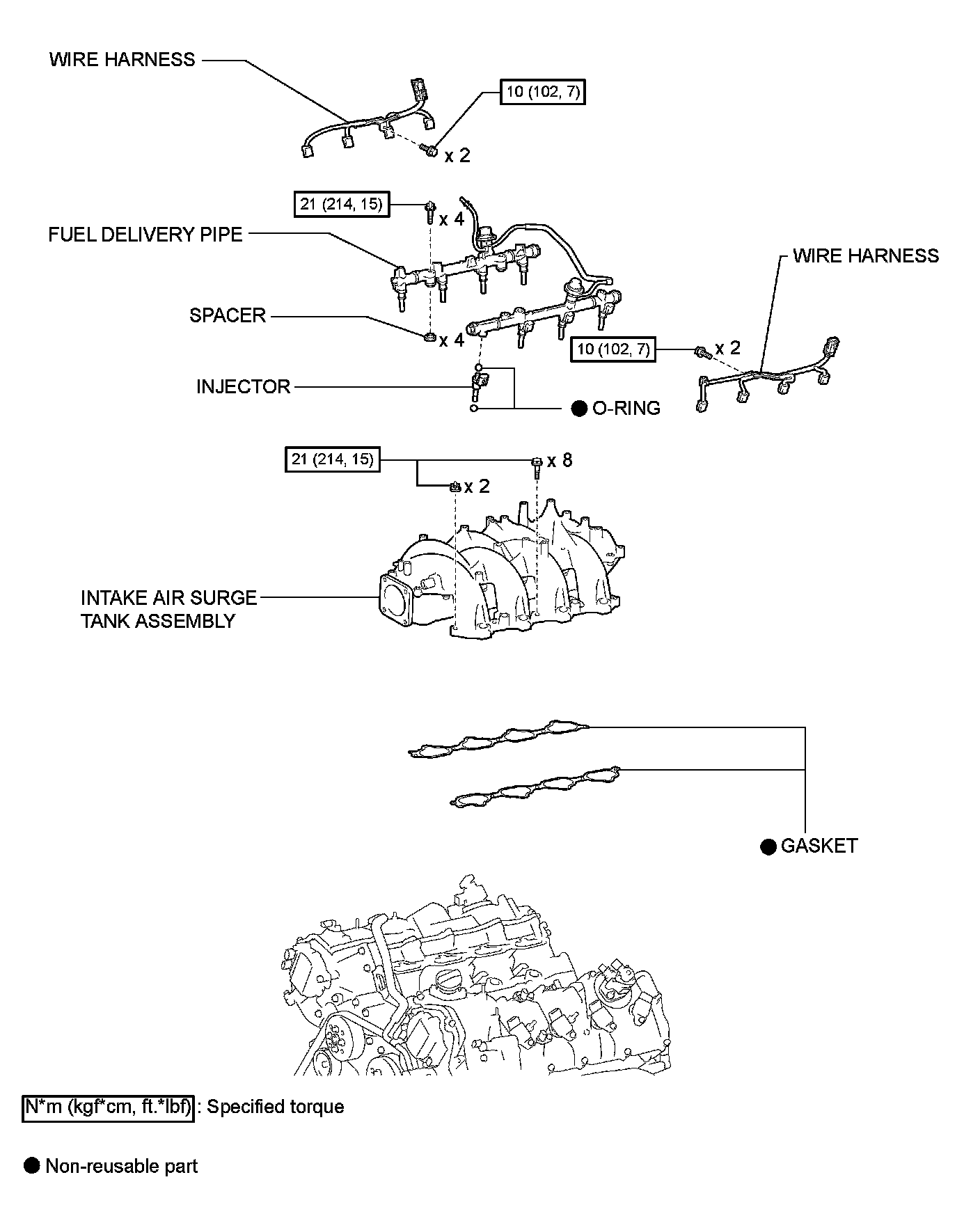 WIRE HARNESS

10 (102, 7)

x 2

21 (214, 15)

x 4

FUEL DELIVERY PIPE

WIRE HARNESS

SPACER

x 4

10 (102, 7)

x 2

INJECTOR

● O-RING

21 (214, 15)

x 8

x 2

INTAKE AIR SURGE TANK ASSEMBLY

● GASKET

N*m (kgf*cm, ft.*lbf) : Specified torque

● Non-reusable part