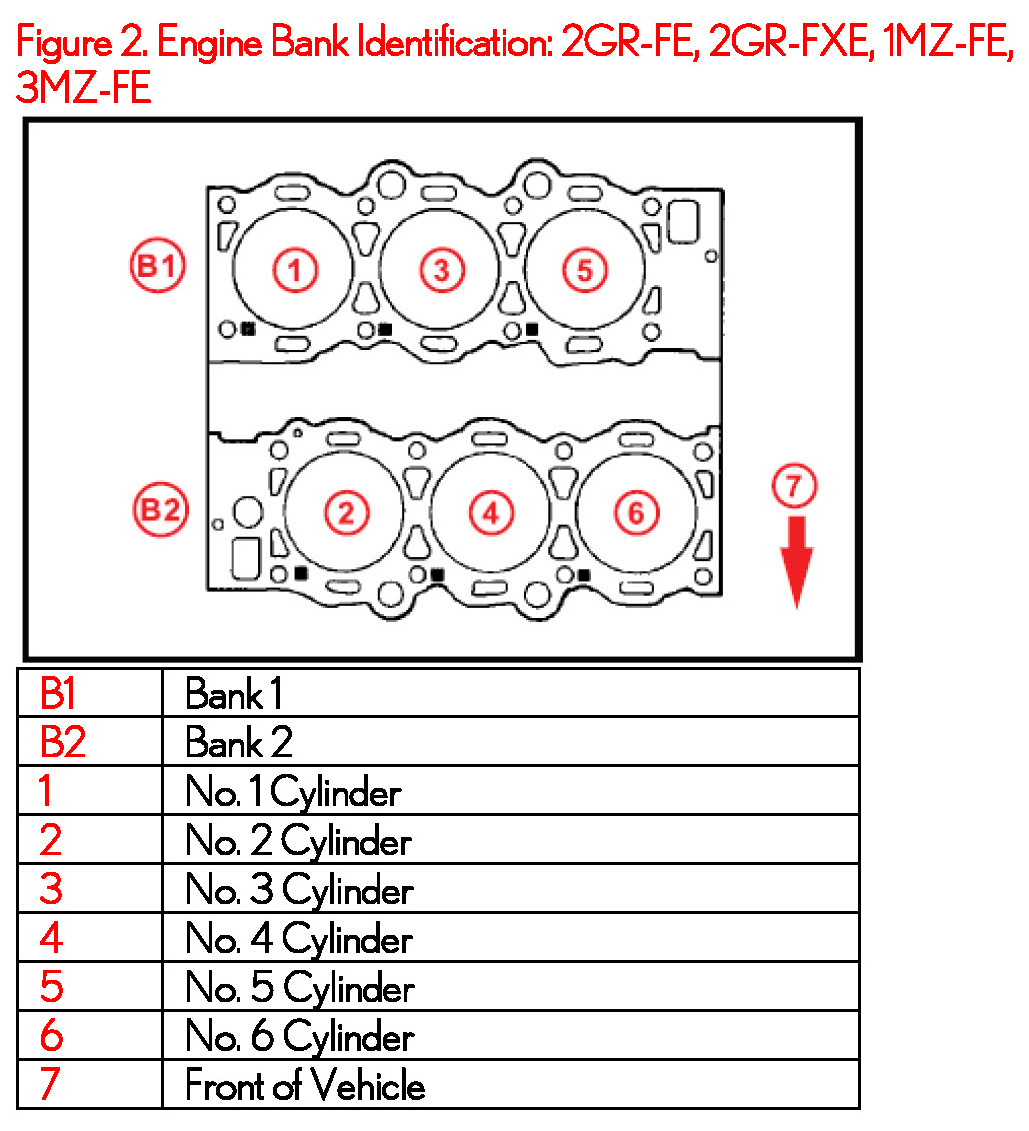 Figure 2. Engine Bank Identification: 2GR-FE, 2GR-FXE, 1MZ-FE, 3MZ-FE

B1
1
3
5
B2
2
4
6
7

| B1 | Bank 1 |
|---|---|
| B2 | Bank 2 |
| 1 | No. 1 Cylinder |
| 2 | No. 2 Cylinder |
| 3 | No. 3 Cylinder |
| 4 | No. 4 Cylinder |
| 5 | No. 5 Cylinder |
| 6 | No. 6 Cylinder |
| 7 | Front of Vehicle |