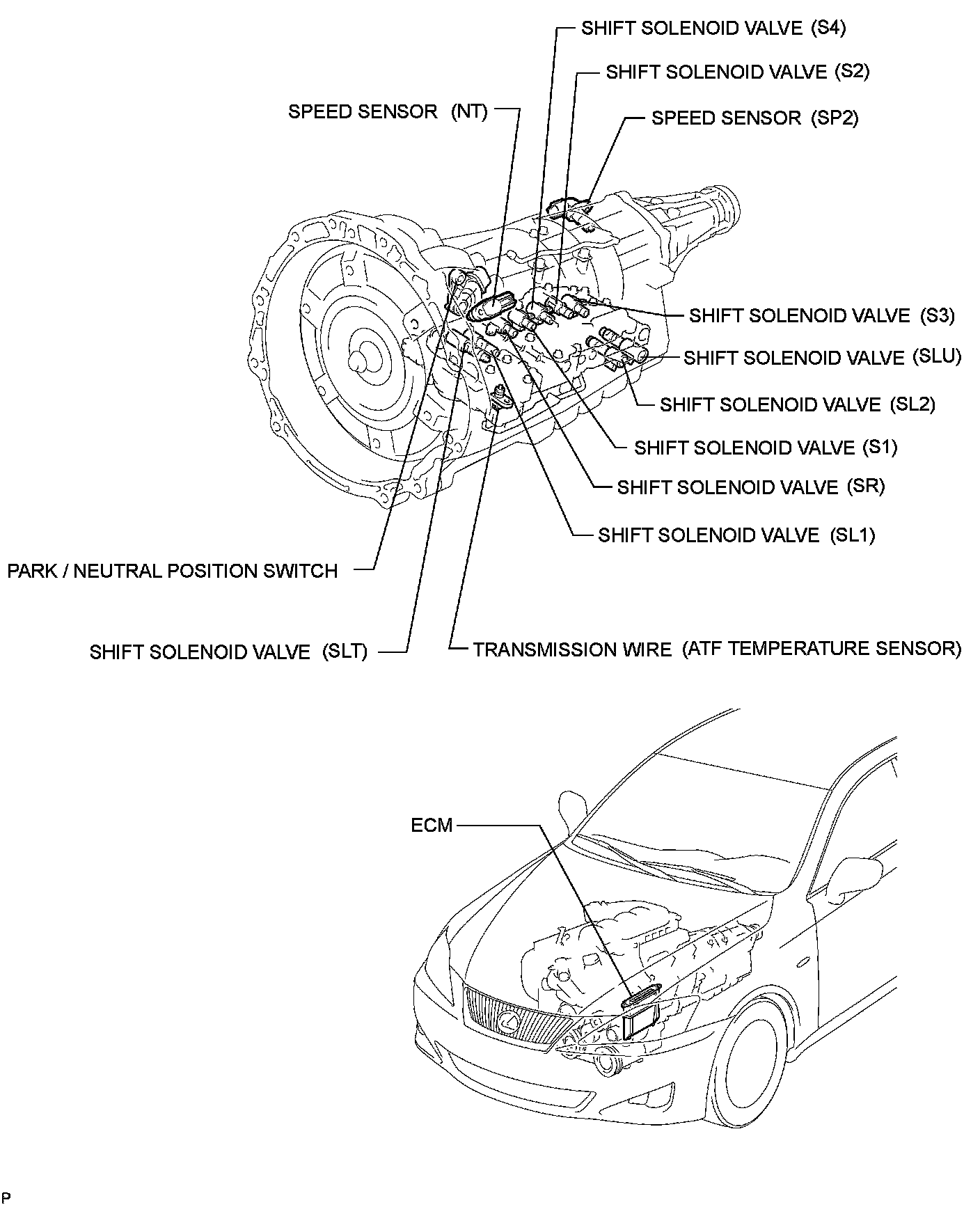 SHIFT SOLENOID VALVE (S4)

SHIFT SOLENOID VALVE (S2)

SPEED SENSOR (NT)

SPEED SENSOR (SP2)

SHIFT SOLENOID VALVE (S3)

SHIFT SOLENOID VALVE (SLU)

SHIFT SOLENOID VALVE (SL2)

SHIFT SOLENOID VALVE (S1)

SHIFT SOLENOID VALVE (SR)

SHIFT SOLENOID VALVE (SL1)

PARK / NEUTRAL POSITION SWITCH

SHIFT SOLENOID VALVE (SLT)

TRANSMISSION WIRE (ATF TEMPERATURE SENSOR)

ECM

P