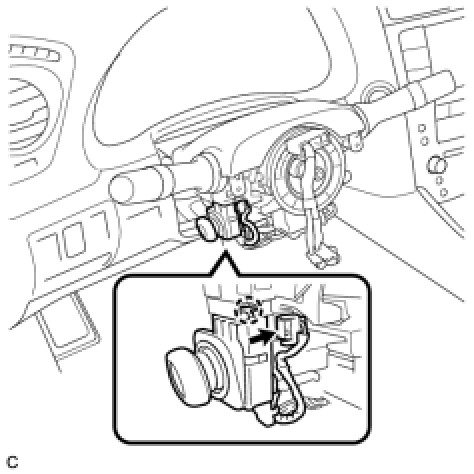 C