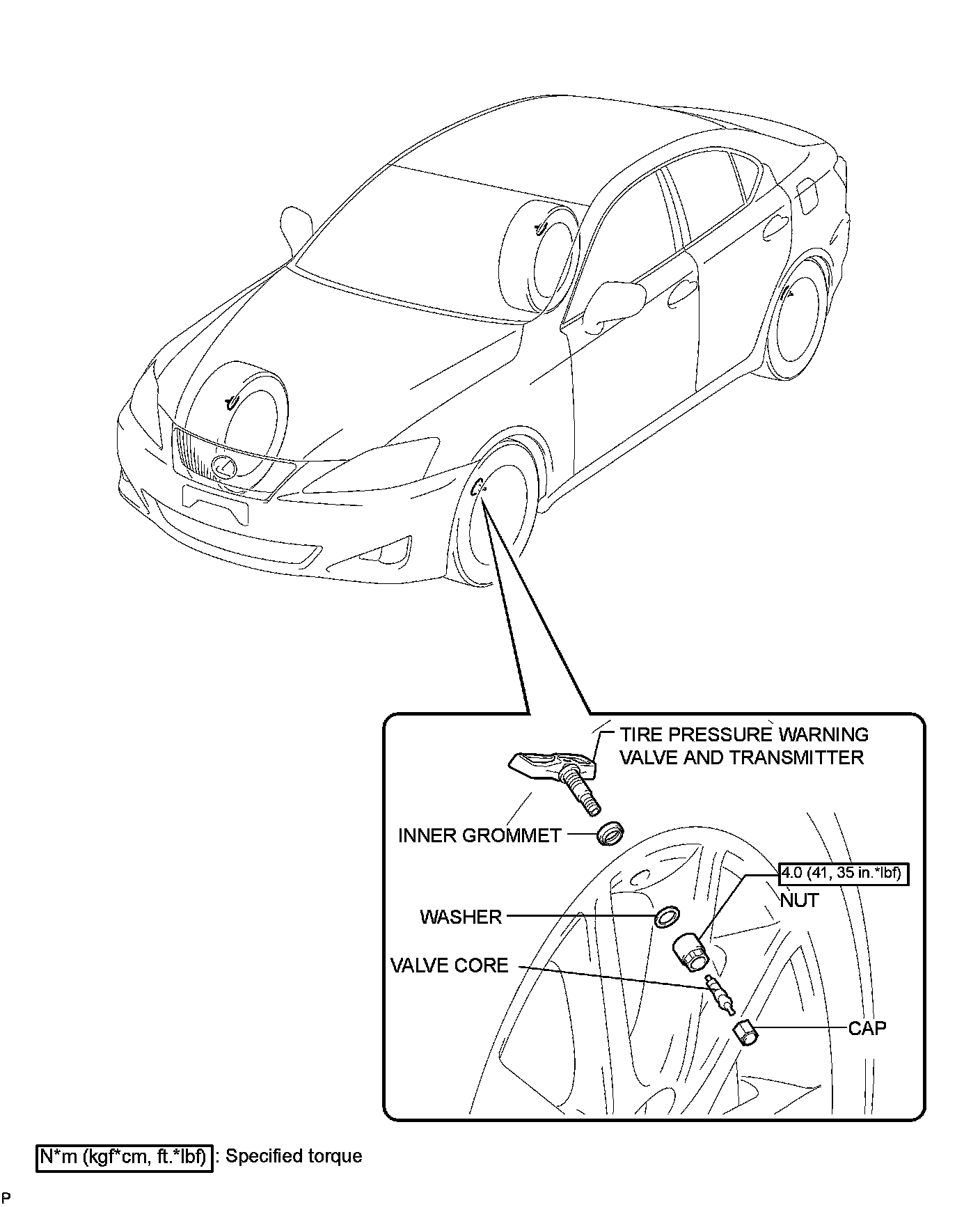 TIRE PRESSURE WARNING VALVE AND TRANSMITTER

INNER GROMMET

4.0 (41, 35 in.*lbf)

NUT

WASHER

VALVE CORE

CAP

N*m (kgf*cm, ft.*lbf) : Specified torque

P