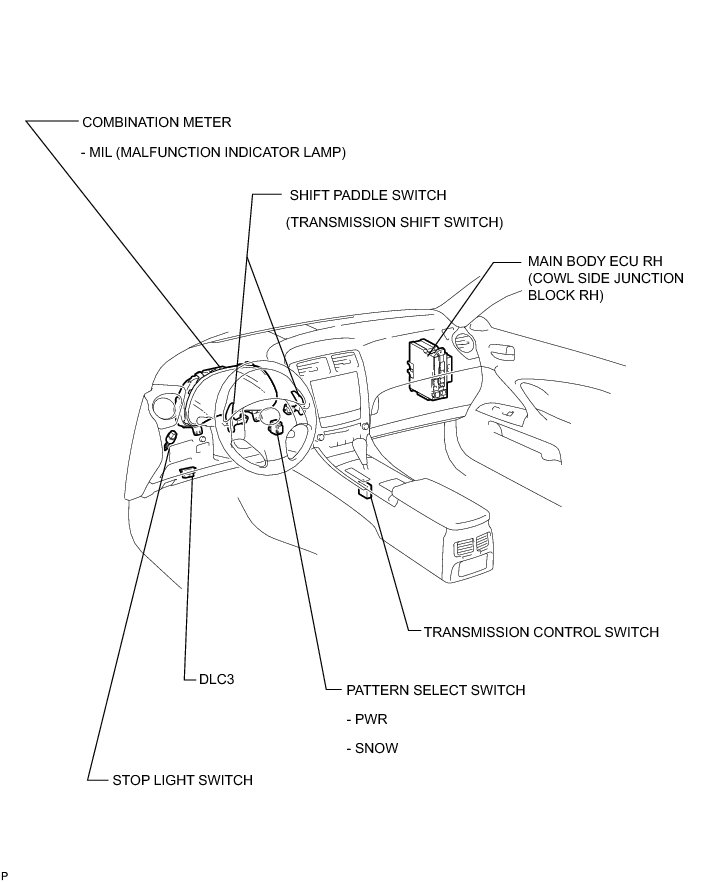 COMBINATION METER

- MIL (MALFUNCTION INDICATOR LAMP)

SHIFT PADDLE SWITCH

(TRANSMISSION SHIFT SWITCH)

MAIN BODY ECU RH
(COWL SIDE JUNCTION
BLOCK RH)

TRANSMISSION CONTROL SWITCH

DLC3

PATTERN SELECT SWITCH

- PWR

- SNOW

STOP LIGHT SWITCH

P