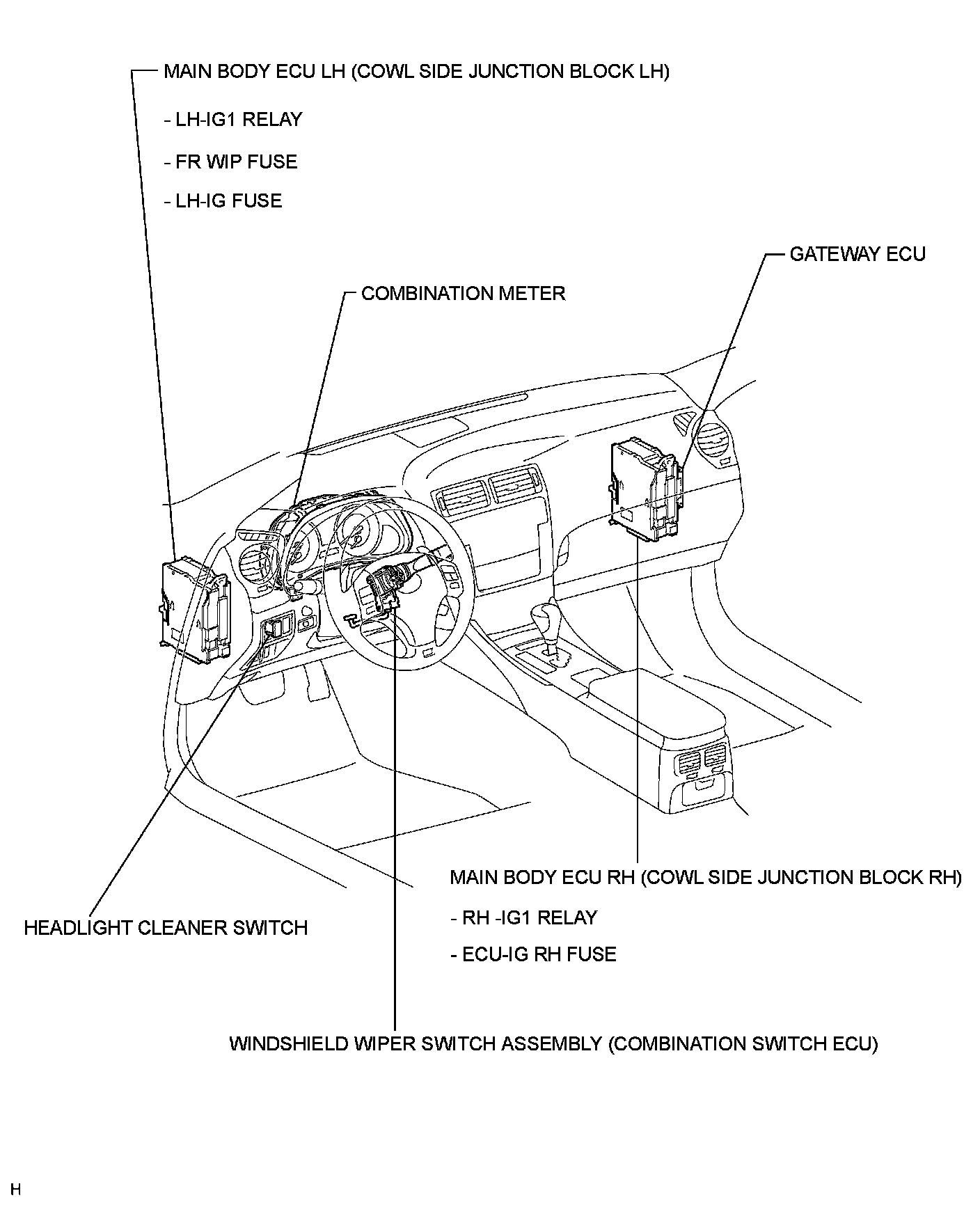 MAIN BODY ECU LH (COWL SIDE JUNCTION BLOCK LH)

- LH-IG1 RELAY

- FR WIP FUSE

- LH-IG FUSE

GATEWAY ECU

COMBINATION METER

MAIN BODY ECU RH (COWL SIDE JUNCTION BLOCK RH)

- RH -IG1 RELAY

- ECU-IG RH FUSE

HEADLIGHT CLEANER SWITCH

WINDSHIELD WIPER SWITCH ASSEMBLY (COMBINATION SWITCH ECU)

H