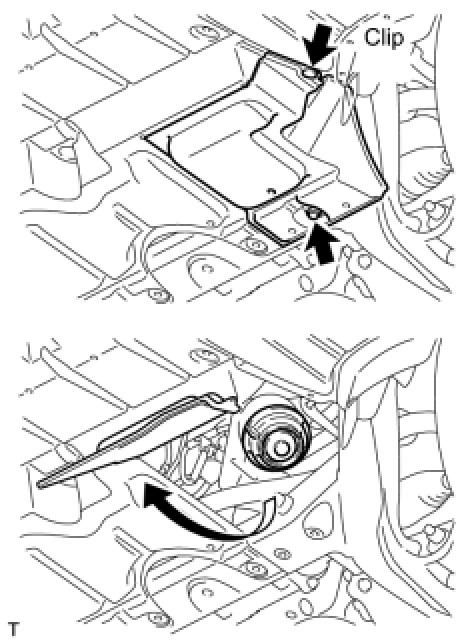 Clip

T