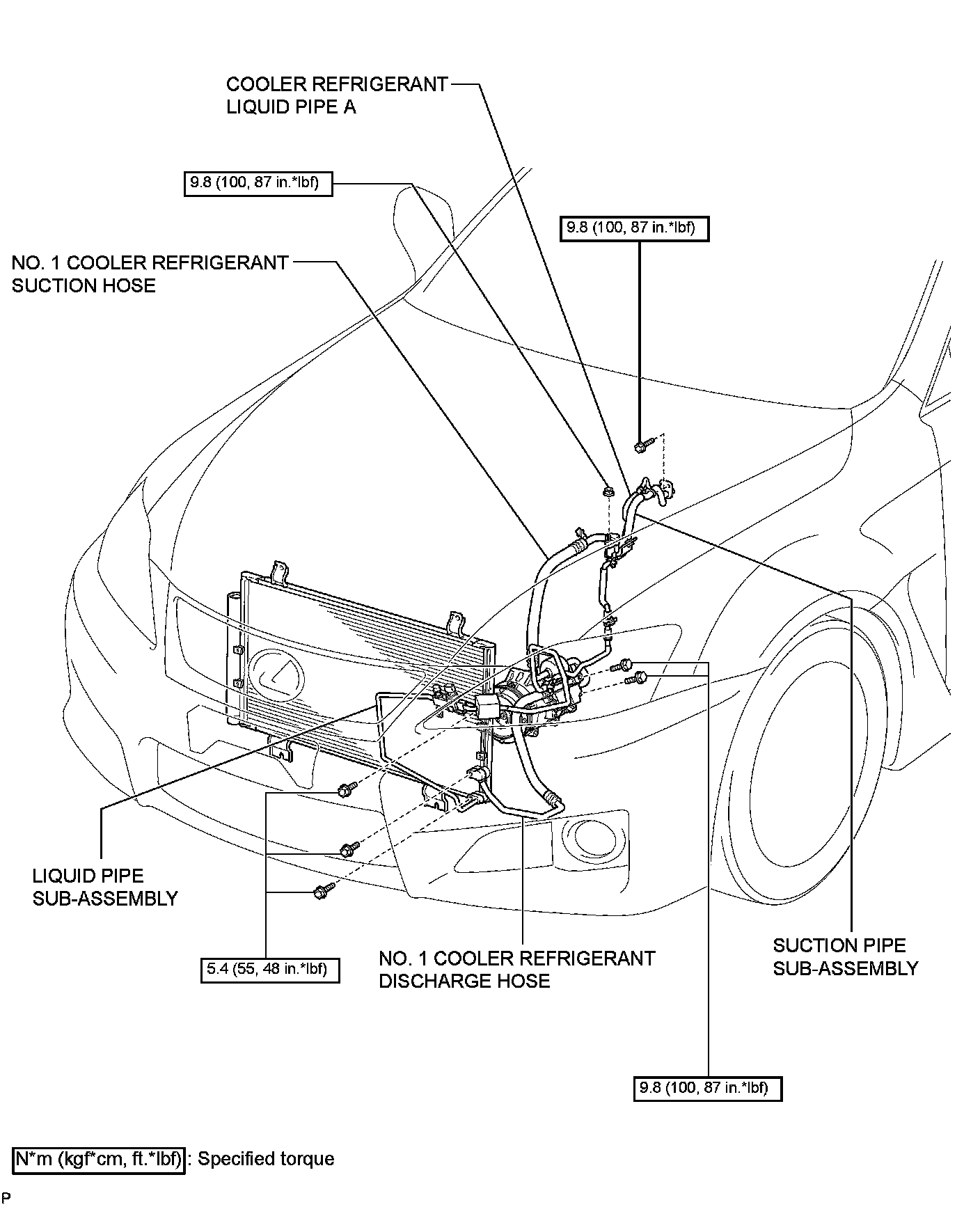 COOLER REFRIGERANT LIQUID PIPE A

9.8 (100, 87 in.*lbf)

9.8 (100, 87 in.*lbf)

NO. 1 COOLER REFRIGERANT SUCTION HOSE

LIQUID PIPE SUB-ASSEMBLY

5.4 (55, 48 in.*lbf)

NO. 1 COOLER REFRIGERANT DISCHARGE HOSE

SUCTION PIPE SUB-ASSEMBLY

9.8 (100, 87 in.*lbf)

N*m (kgf*cm, ft.*lbf) : Specified torque

P