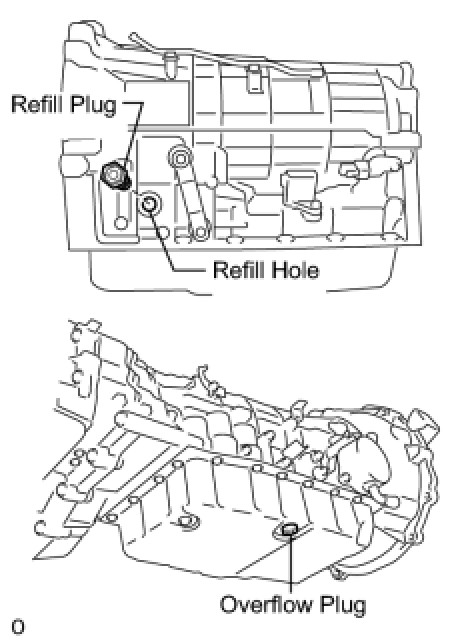 Refill Plug

Refill Hole

Overflow Plug

0