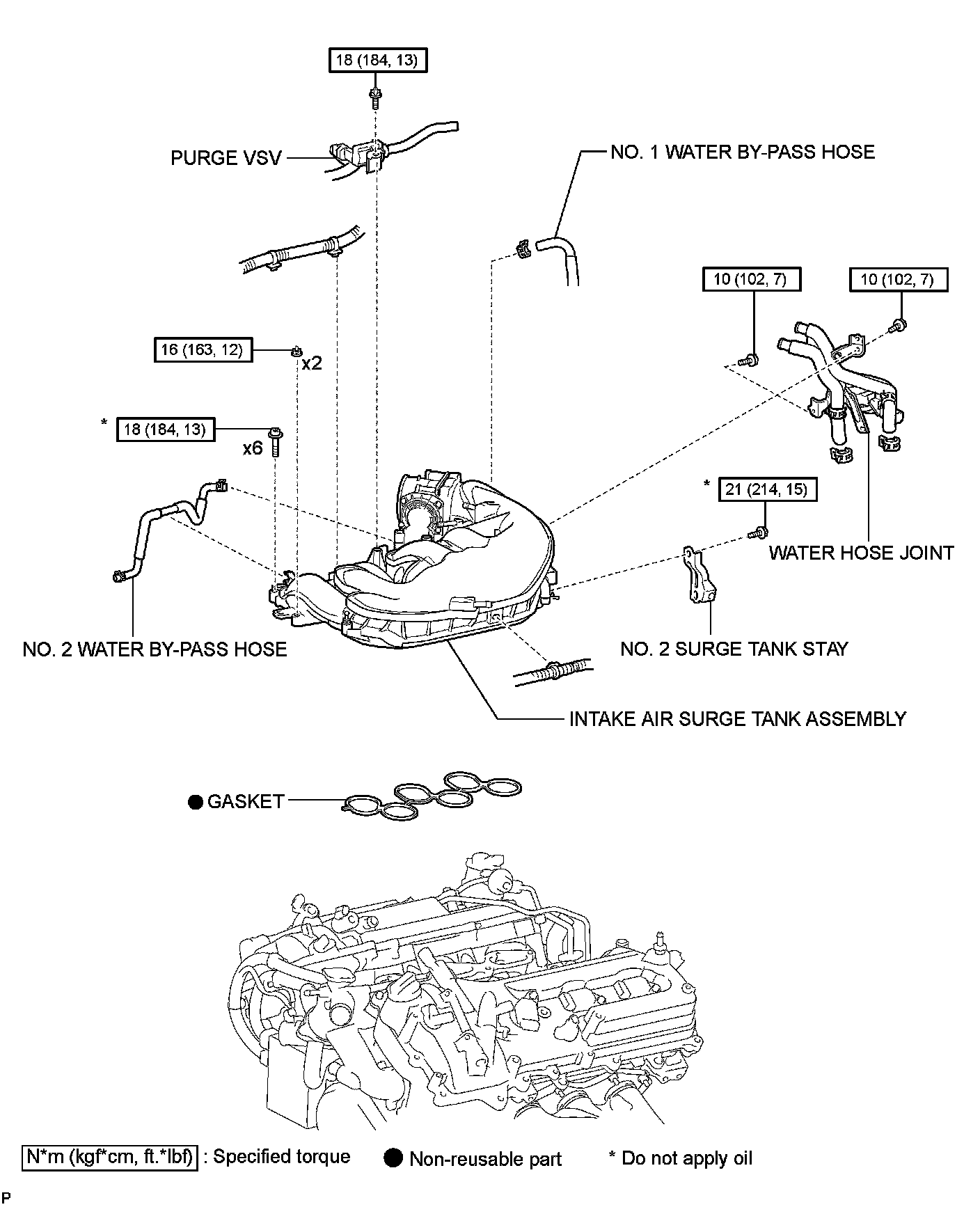 18 (184, 13)

PURGE VSV

NO. 1 WATER BY-PASS HOSE

10 (102, 7)

10 (102, 7)

16 (163, 12)

x2

* 18 (184, 13)

x6

* 21 (214, 15)

WATER HOSE JOINT

NO. 2 WATER BY-PASS HOSE

NO. 2 SURGE TANK STAY

INTAKE AIR SURGE TANK ASSEMBLY

● GASKET

N*m (kgf*cm, ft.*lbf) : Specified torque ● Non-reusable part * Do not apply oil

P