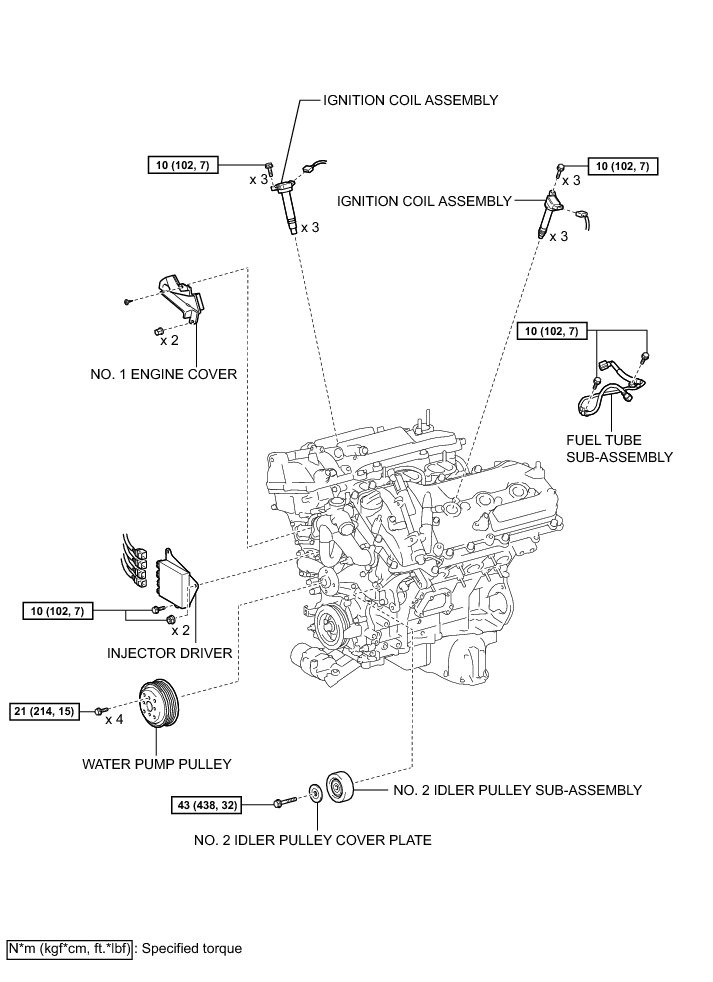 IGNITION COIL ASSEMBLY

10 (102, 7)

x 3

x 3

10 (102, 7)

x 3

IGNITION COIL ASSEMBLY

x 3

x 2

NO. 1 ENGINE COVER

10 (102, 7)

FUEL TUBE SUB-ASSEMBLY

10 (102, 7)

x 2

INJECTOR DRIVER

21 (214, 15)

x 4

WATER PUMP PULLEY

43 (438, 32)

NO. 2 IDLER PULLEY SUB-ASSEMBLY

NO. 2 IDLER PULLEY COVER PLATE

N*m (kgf*cm, ft.*lbf) : Specified torque