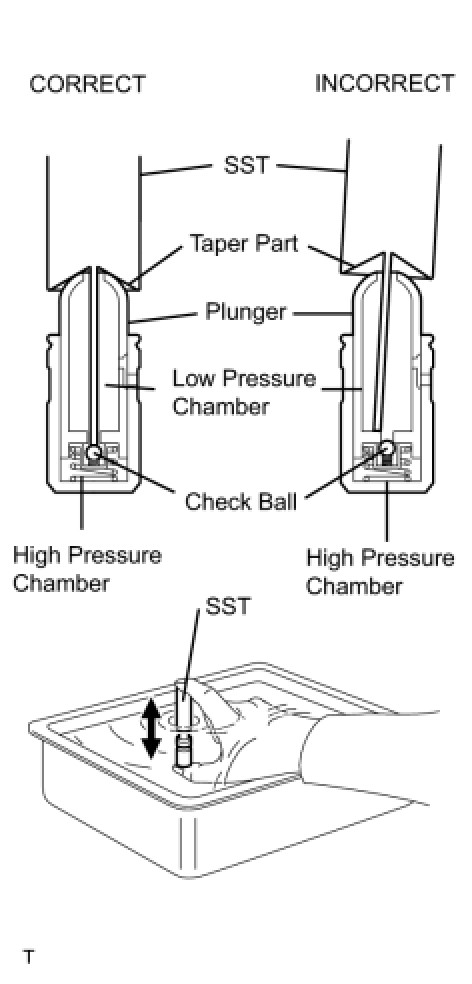 CORRECT

INCORRECT

SST

Taper Part

Plunger

Low Pressure Chamber

Check Ball

High Pressure Chamber

High Pressure Chamber

SST

T