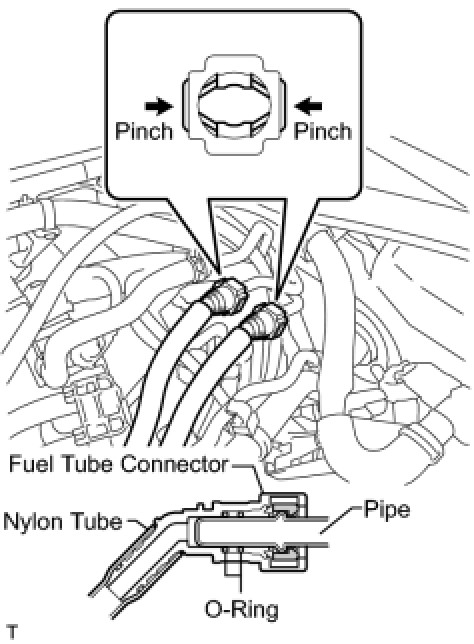 Pinch
Pinch

Fuel Tube Connector
Nylon Tube
Pipe
O-Ring

T