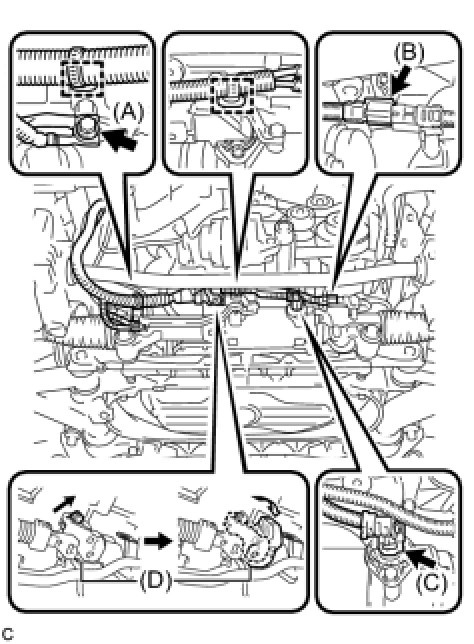 (A)

(B)

(D)

(C)

C