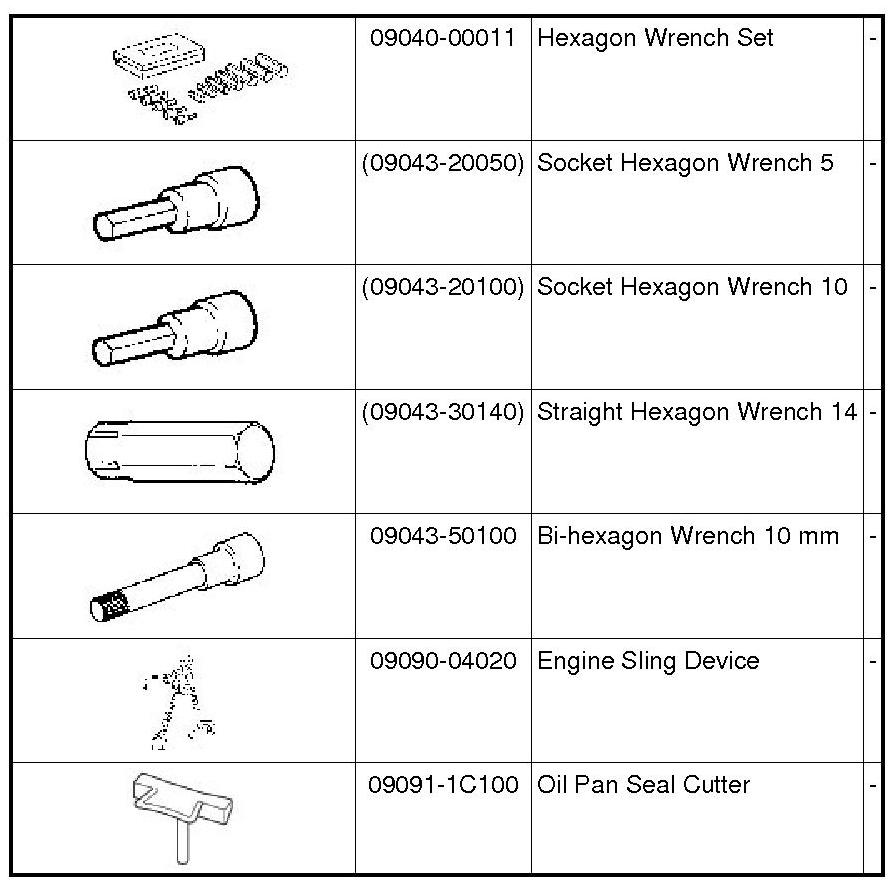 | | | | |
|---|---|---|---|
| | 09040-00011 | Hexagon Wrench Set | - |
| | (09043-20050) | Socket Hexagon Wrench 5 | - |
| | (09043-20100) | Socket Hexagon Wrench 10 | - |
| | (09043-30140) | Straight Hexagon Wrench 14 | - |
| | 09043-50100 | Bi-hexagon Wrench 10 mm | - |
| | 09090-04020 | Engine Sling Device | - |
| | 09091-1C100 | Oil Pan Seal Cutter | - |