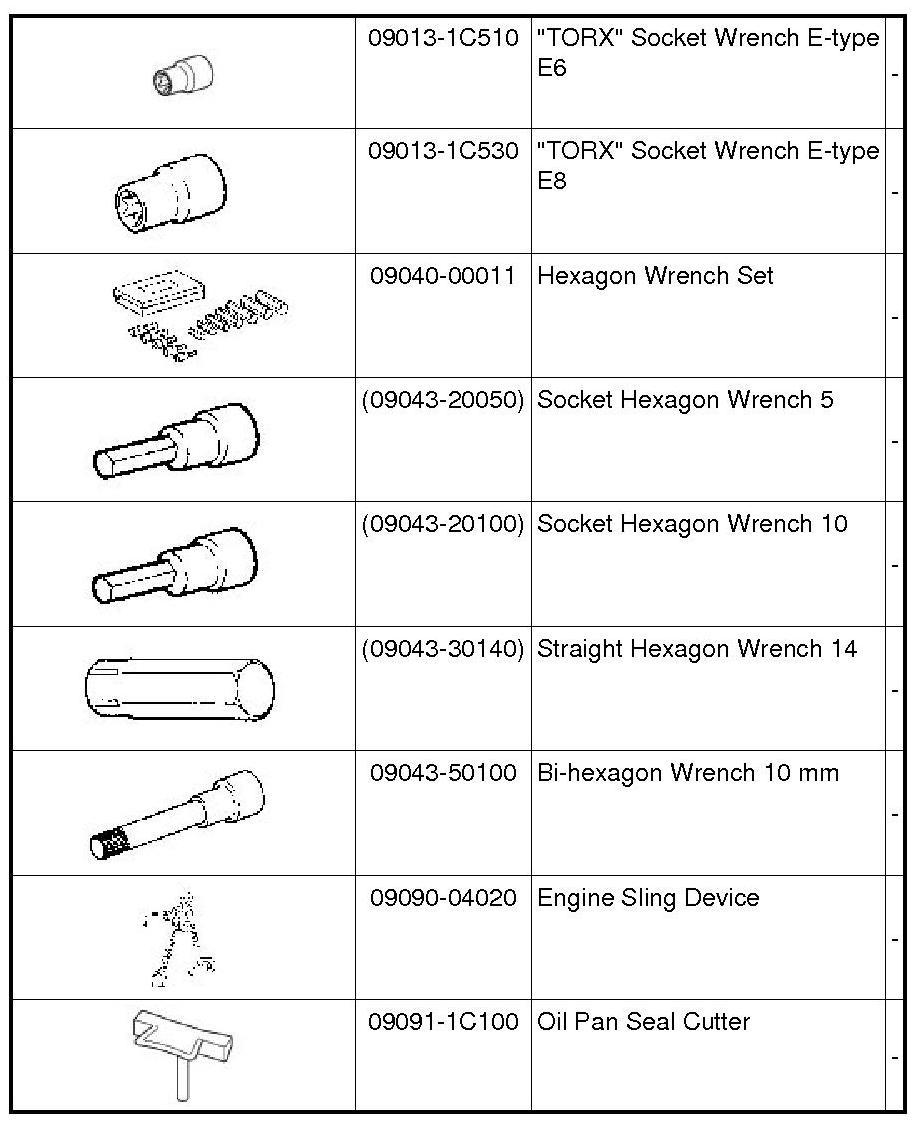 | | | | |
|---|---|---|---|
| | 09013-1C510 | "TORX" Socket Wrench E-type E6 | - |
| | 09013-1C530 | "TORX" Socket Wrench E-type E8 | - |
| | 09040-00011 | Hexagon Wrench Set | - |
| | (09043-20050) | Socket Hexagon Wrench 5 | - |
| | (09043-20100) | Socket Hexagon Wrench 10 | - |
| | (09043-30140) | Straight Hexagon Wrench 14 | - |
| | 09043-50100 | Bi-hexagon Wrench 10 mm | - |
| | 09090-04020 | Engine Sling Device | - |
| | 09091-1C100 | Oil Pan Seal Cutter | - |