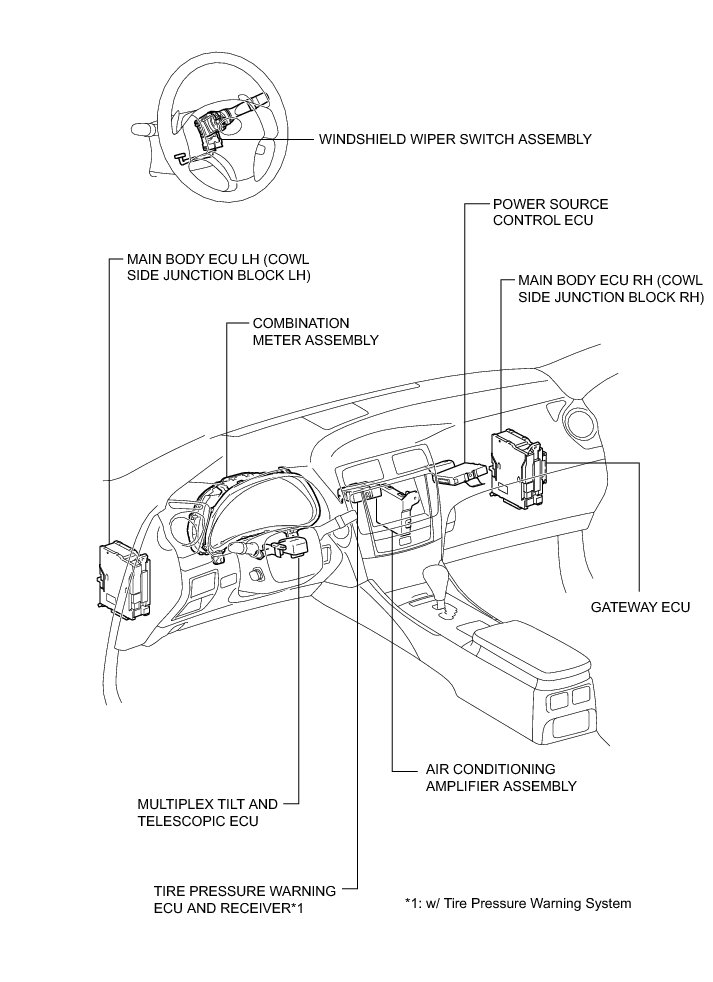 WINDSHIELD WIPER SWITCH ASSEMBLY

POWER SOURCE CONTROL ECU

MAIN BODY ECU LH (COWL SIDE JUNCTION BLOCK LH)

MAIN BODY ECU RH (COWL SIDE JUNCTION BLOCK RH)

COMBINATION METER ASSEMBLY

GATEWAY ECU

AIR CONDITIONING AMPLIFIER ASSEMBLY

MULTIPLEX TILT AND TELESCOPIC ECU

TIRE PRESSURE WARNING ECU AND RECEIVER*1

*1: w/ Tire Pressure Warning System