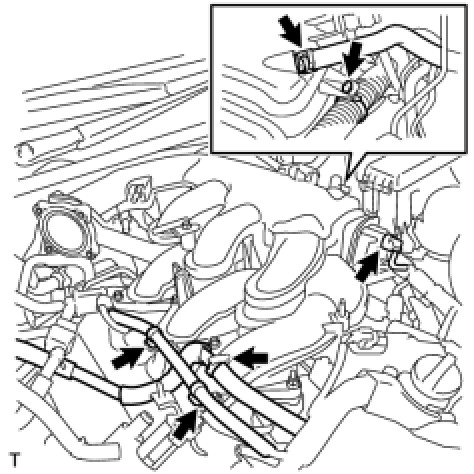 T