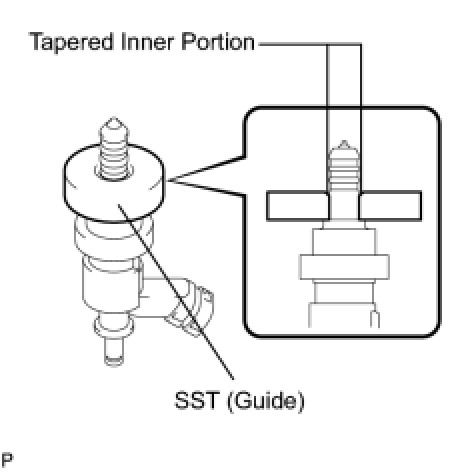 Tapered Inner Portion

SST (Guide)

P