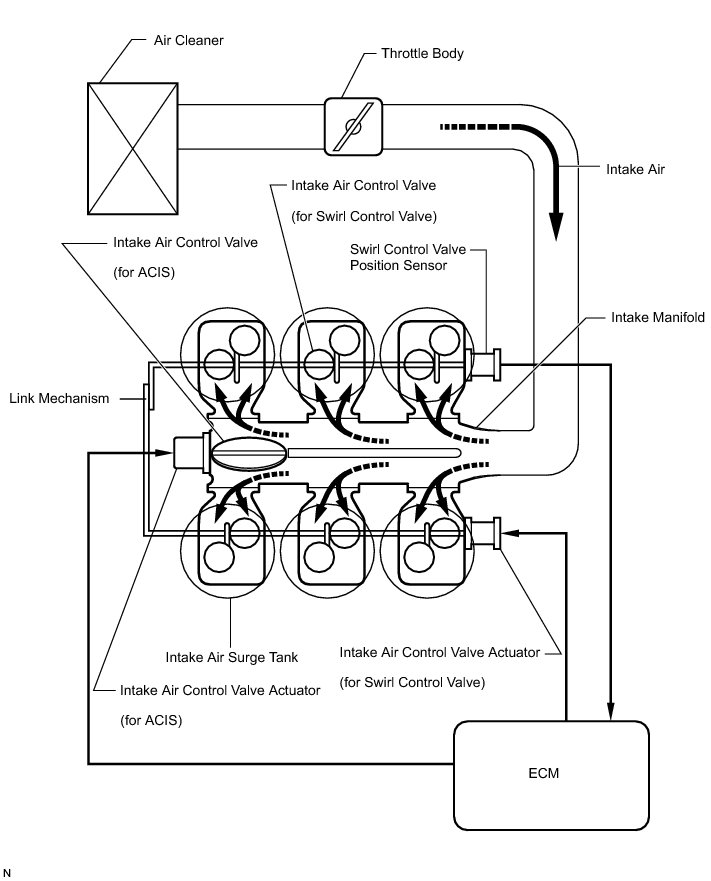 Air Cleaner

Throttle Body

Intake Air

Intake Air Control Valve

(for Swirl Control Valve)

Intake Air Control Valve

(for ACIS)

Swirl Control Valve Position Sensor

Intake Manifold

Link Mechanism

Intake Air Surge Tank

Intake Air Control Valve Actuator

(for Swirl Control Valve)

Intake Air Control Valve Actuator

(for ACIS)

ECM

N