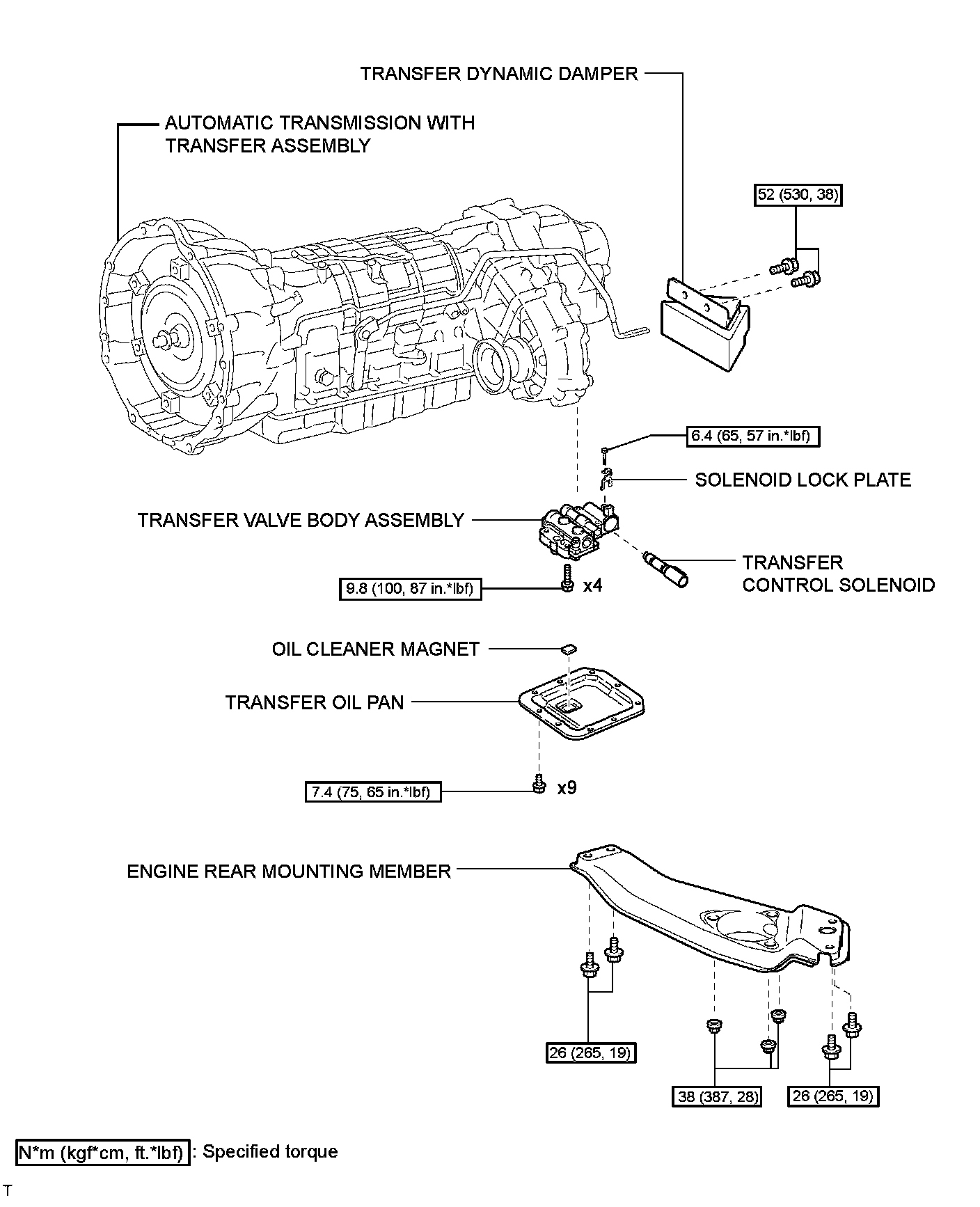 TRANSFER DYNAMIC DAMPER

AUTOMATIC TRANSMISSION WITH TRANSFER ASSEMBLY

52 (530, 38)

6.4 (65, 57 in.*lbf)

SOLENOID LOCK PLATE

TRANSFER VALVE BODY ASSEMBLY

TRANSFER CONTROL SOLENOID

9.8 (100, 87 in.*lbf)

x4

OIL CLEANER MAGNET

TRANSFER OIL PAN

7.4 (75, 65 in.*lbf)

x9

ENGINE REAR MOUNTING MEMBER

26 (265, 19)

38 (387, 28)

26 (265, 19)

N*m (kgf*cm, ft.*lbf) : Specified torque

T