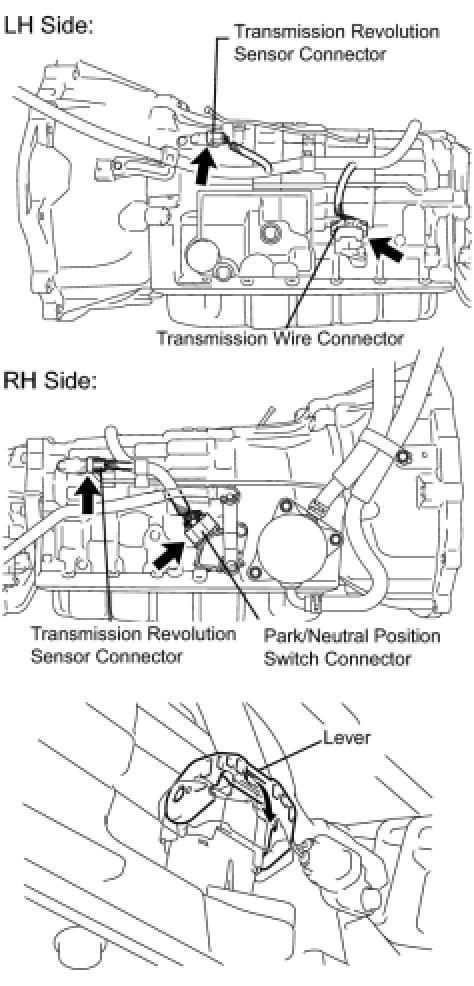 LH Side:

Transmission Revolution Sensor Connector

Transmission Wire Connector

RH Side:

Transmission Revolution Sensor Connector

Park/Neutral Position Switch Connector

Lever