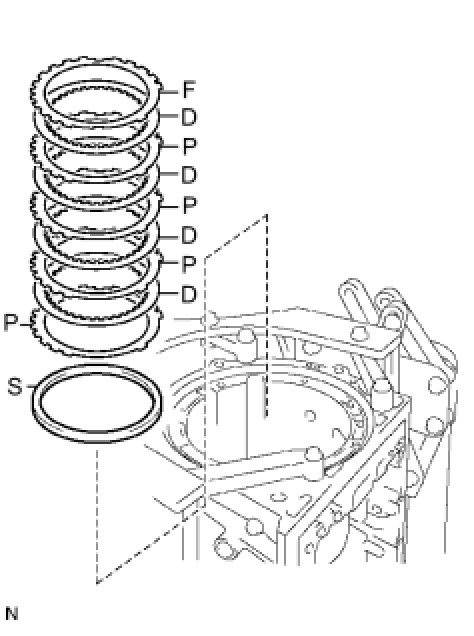 F
D
P
D
P
D
P
D
P
S
N