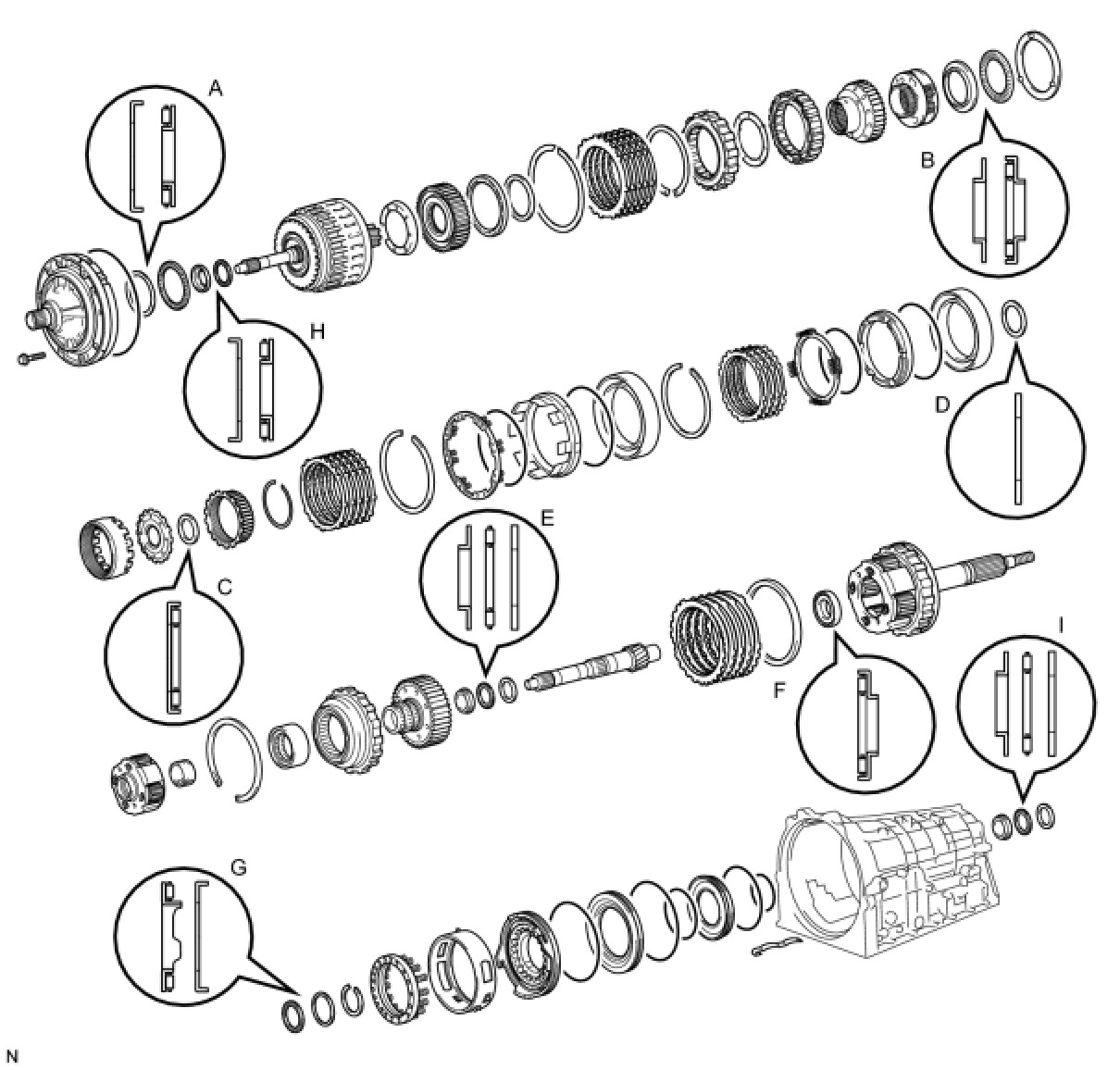 A
B
H
D
E
C
F
I
G
N