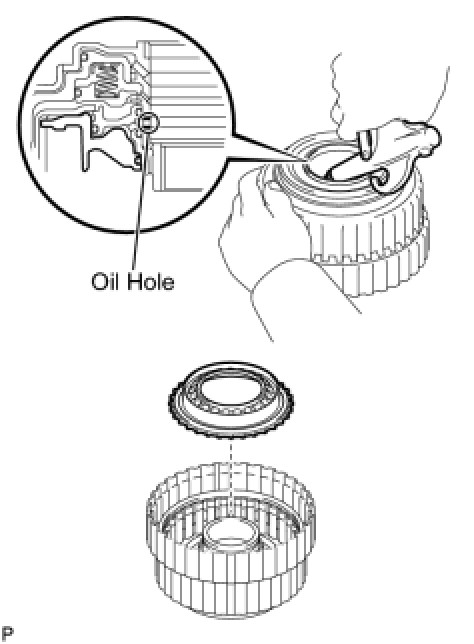 Oil Hole

P