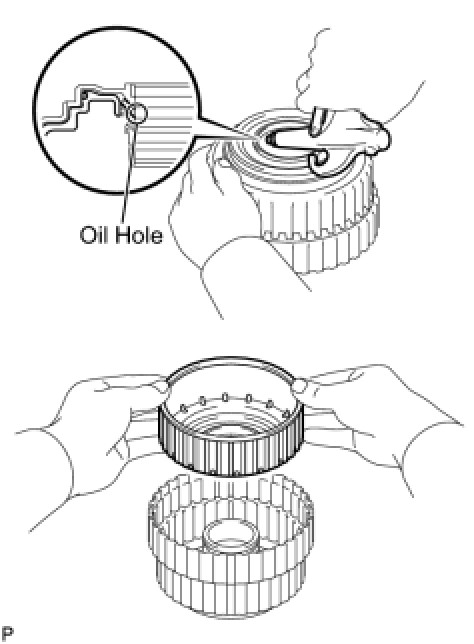 Oil Hole

P