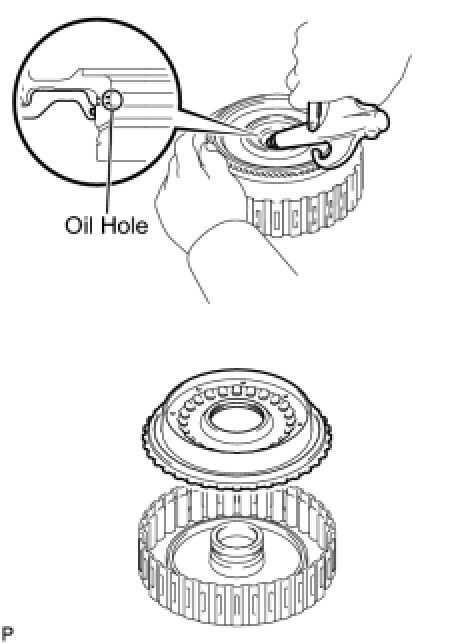 Oil Hole

P