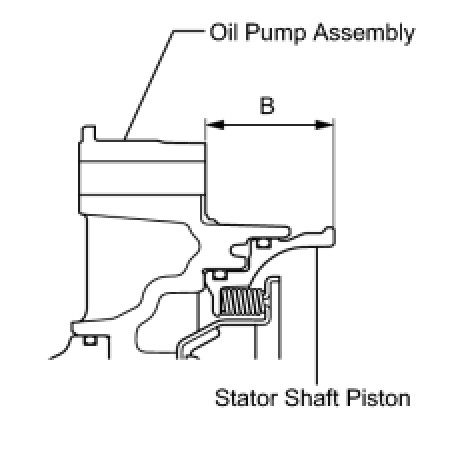 Oil Pump Assembly

B

Stator Shaft Piston