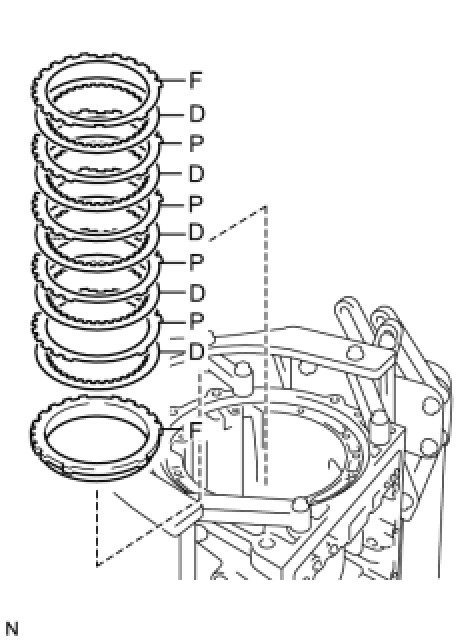 F
D
P
D
P
D
P
D
P
D
F
N