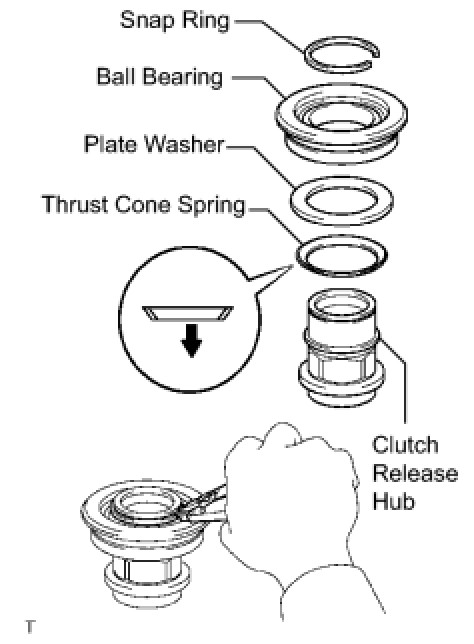 Snap Ring
Ball Bearing
Plate Washer
Thrust Cone Spring
Clutch Release Hub
T